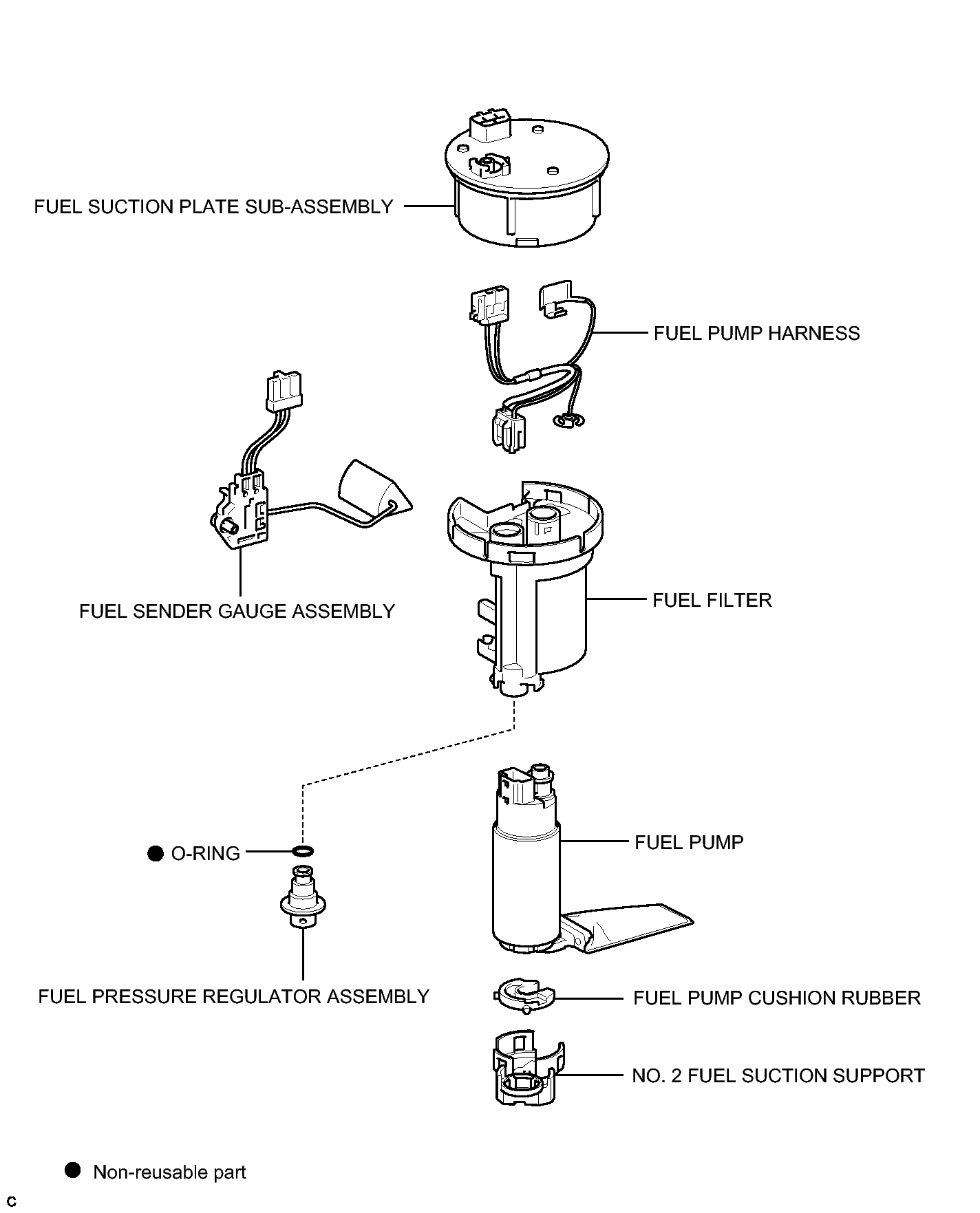 FUEL SUCTION PLATE SUB-ASSEMBLY

FUEL PUMP HARNESS

FUEL SENDER GAUGE ASSEMBLY

FUEL FILTER

● O-RING

FUEL PUMP

FUEL PRESSURE REGULATOR ASSEMBLY

FUEL PUMP CUSHION RUBBER

NO. 2 FUEL SUCTION SUPPORT

● Non-reusable part

C