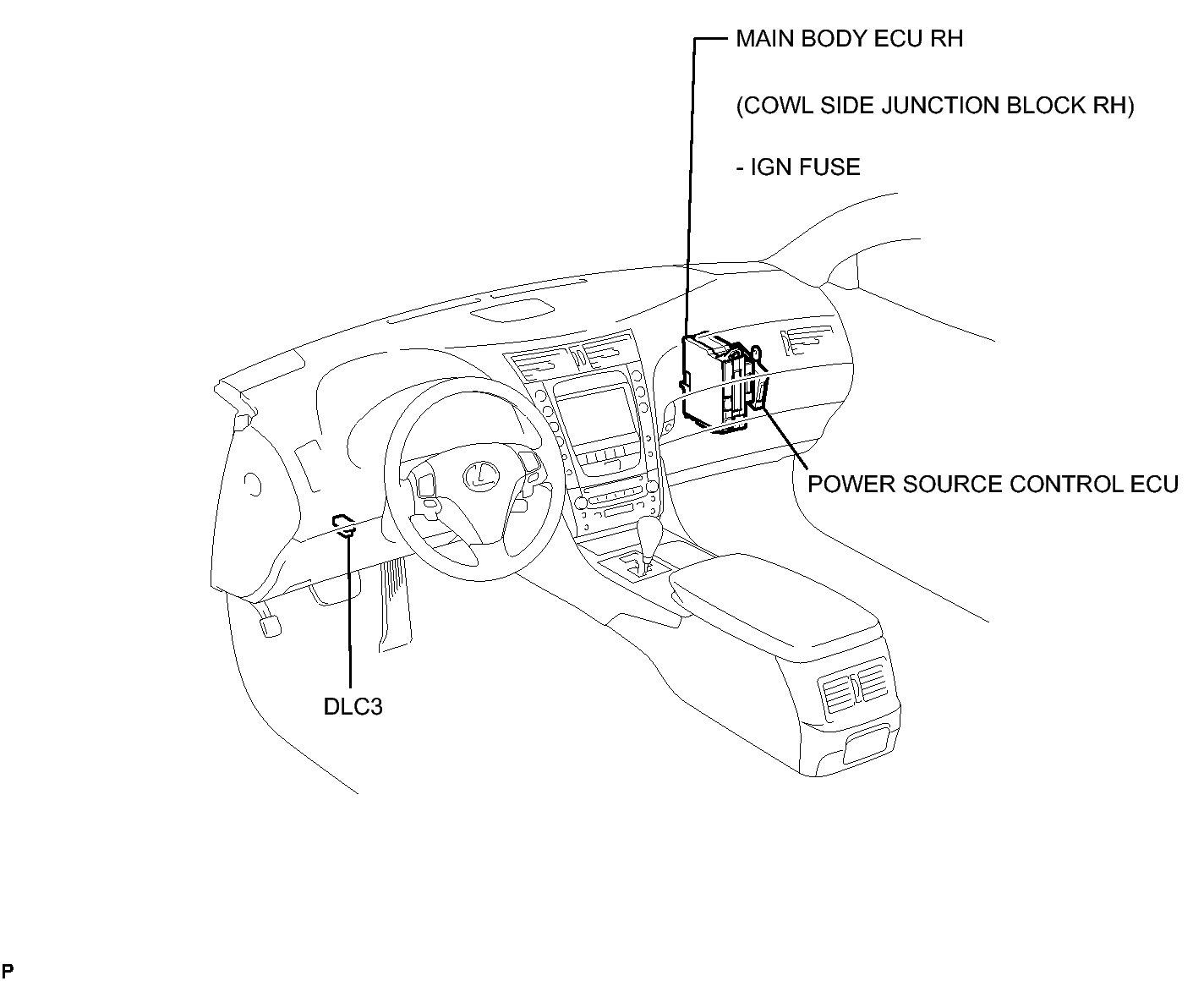 MAIN BODY ECU RH

(COWL SIDE JUNCTION BLOCK RH)

- IGN FUSE

POWER SOURCE CONTROL ECU

DLC3

P