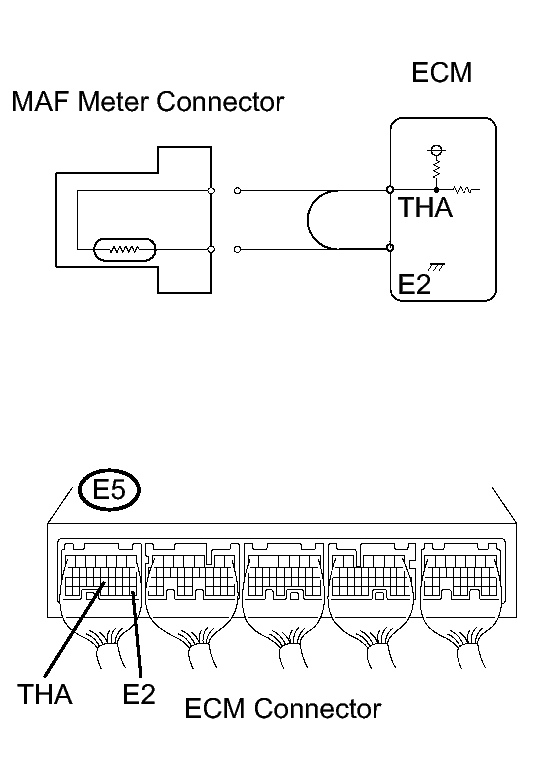 ECM

MAF Meter Connector

THA

E2

E5

THA

E2

ECM Connector