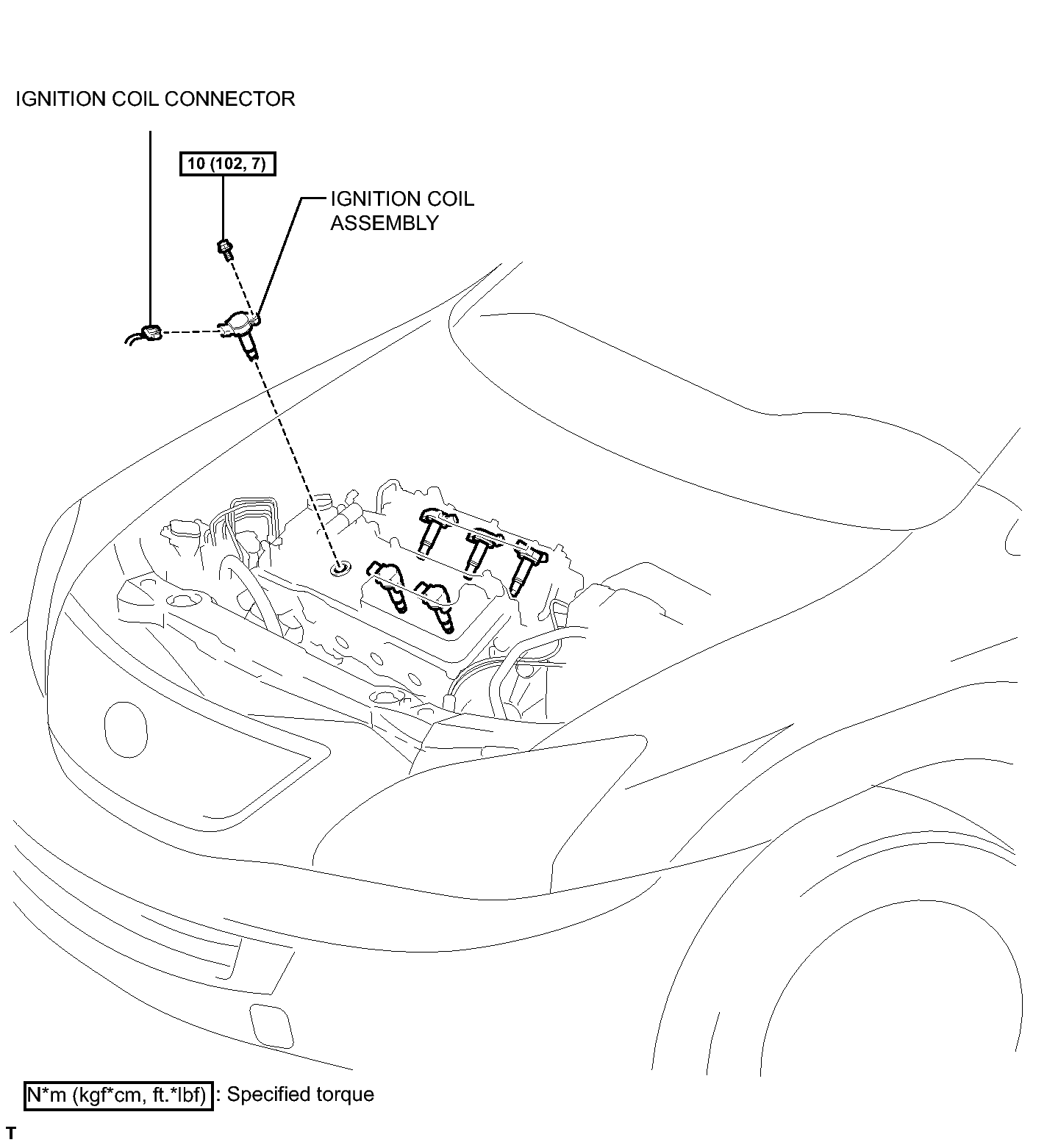 IGNITION COIL CONNECTOR

10 (102, 7)

IGNITION COIL ASSEMBLY

N*m (kgf*cm, ft.*lbf) : Specified torque

T