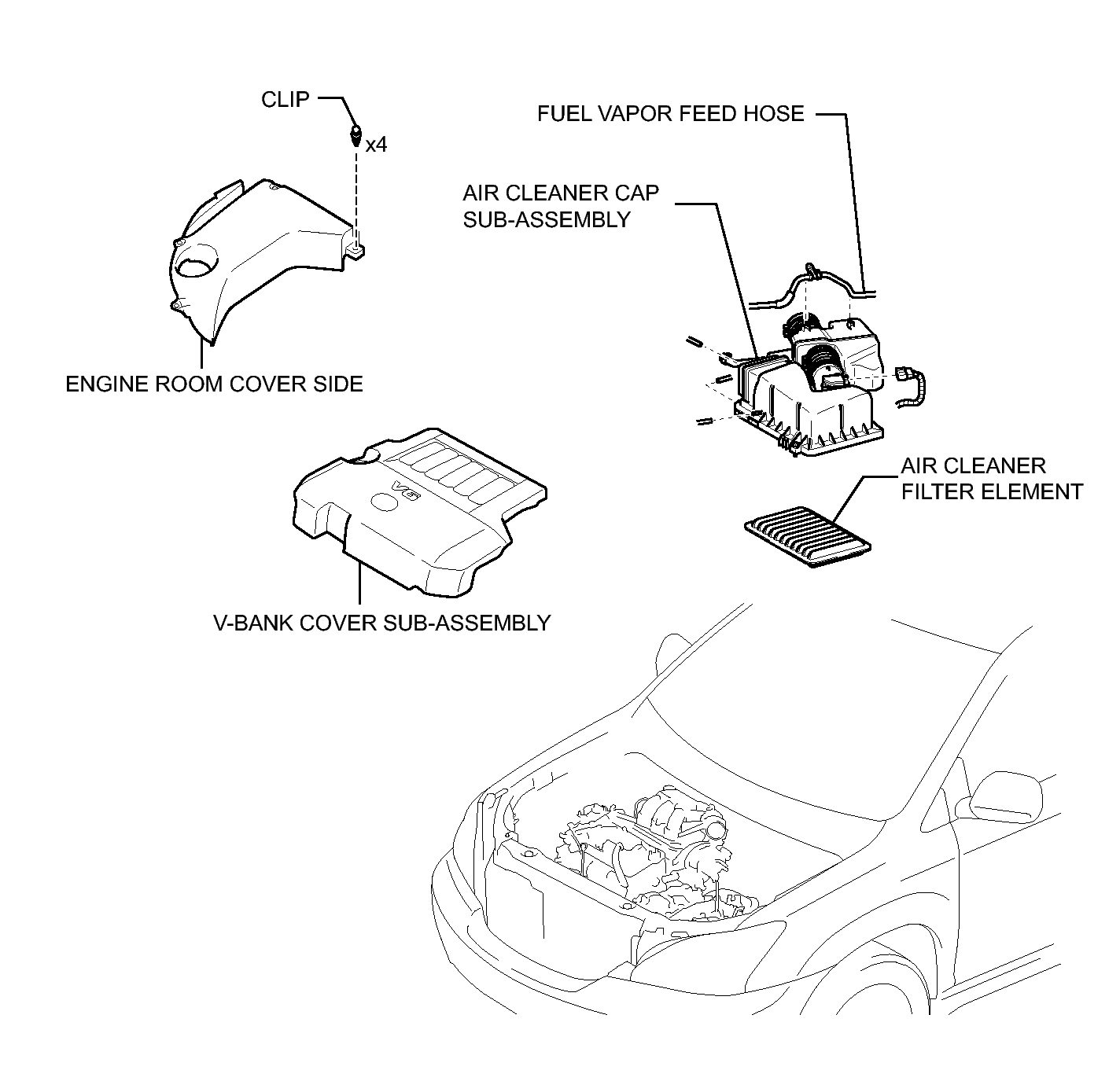 CLIP

x4

FUEL VAPOR FEED HOSE

AIR CLEANER CAP SUB-ASSEMBLY

ENGINE ROOM COVER SIDE

V6

AIR CLEANER FILTER ELEMENT

V-BANK COVER SUB-ASSEMBLY