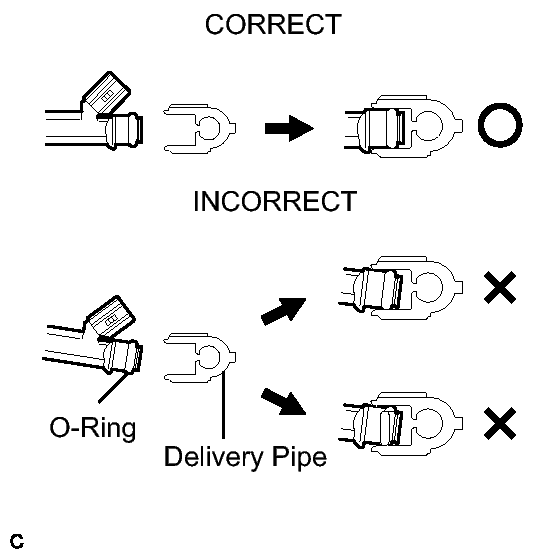 CORRECT

INCORRECT

O-Ring

Delivery Pipe

C