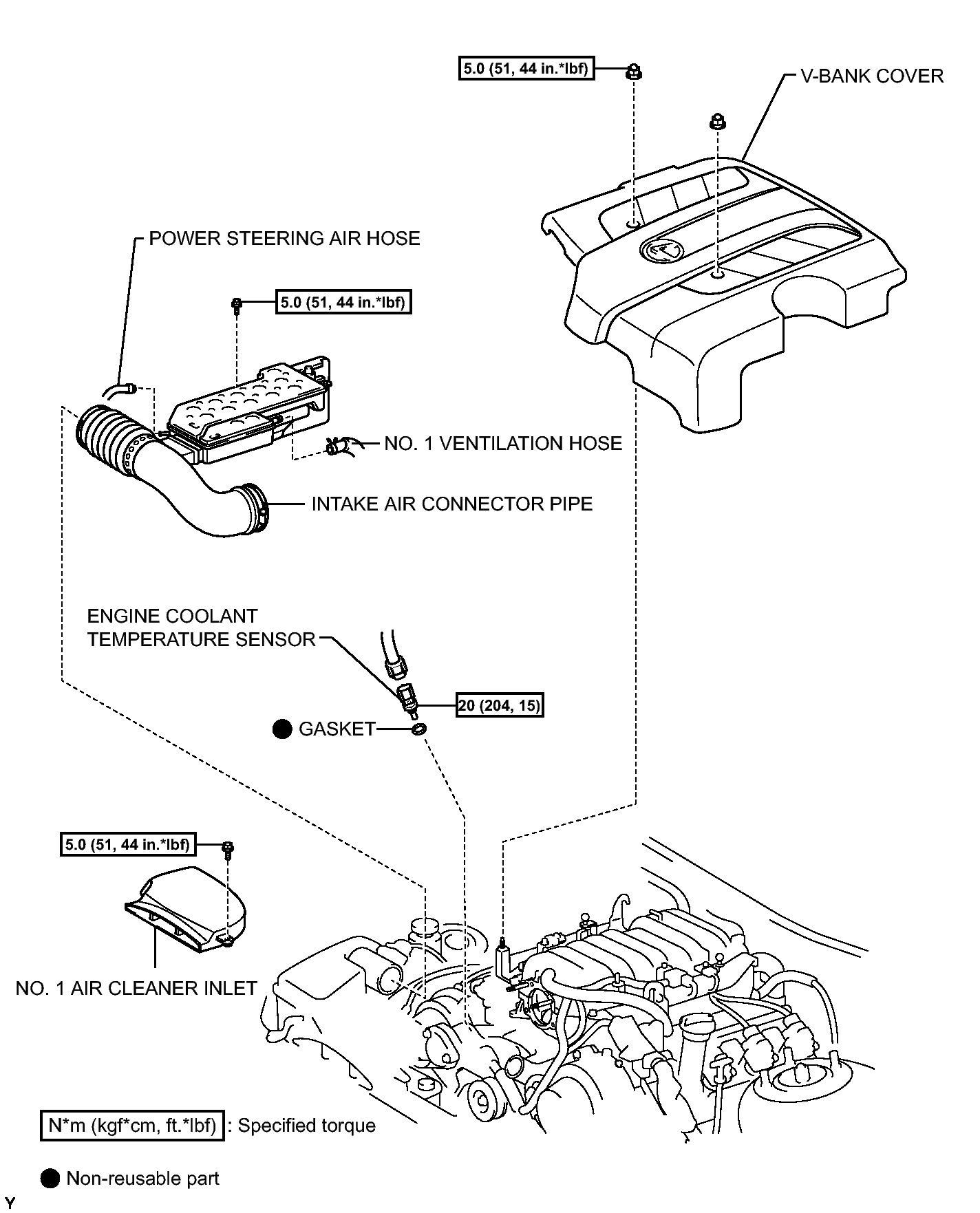 5.0 (51, 44 in.*lbf)

V-BANK COVER

POWER STEERING AIR HOSE

5.0 (51, 44 in.*lbf)

NO. 1 VENTILATION HOSE

INTAKE AIR CONNECTOR PIPE

ENGINE COOLANT TEMPERATURE SENSOR

20 (204, 15)

GASKET

5.0 (51, 44 in.*lbf)

NO. 1 AIR CLEANER INLET

N*m (kgf*cm, ft.*lbf) : Specified torque

Non-reusable part

Y