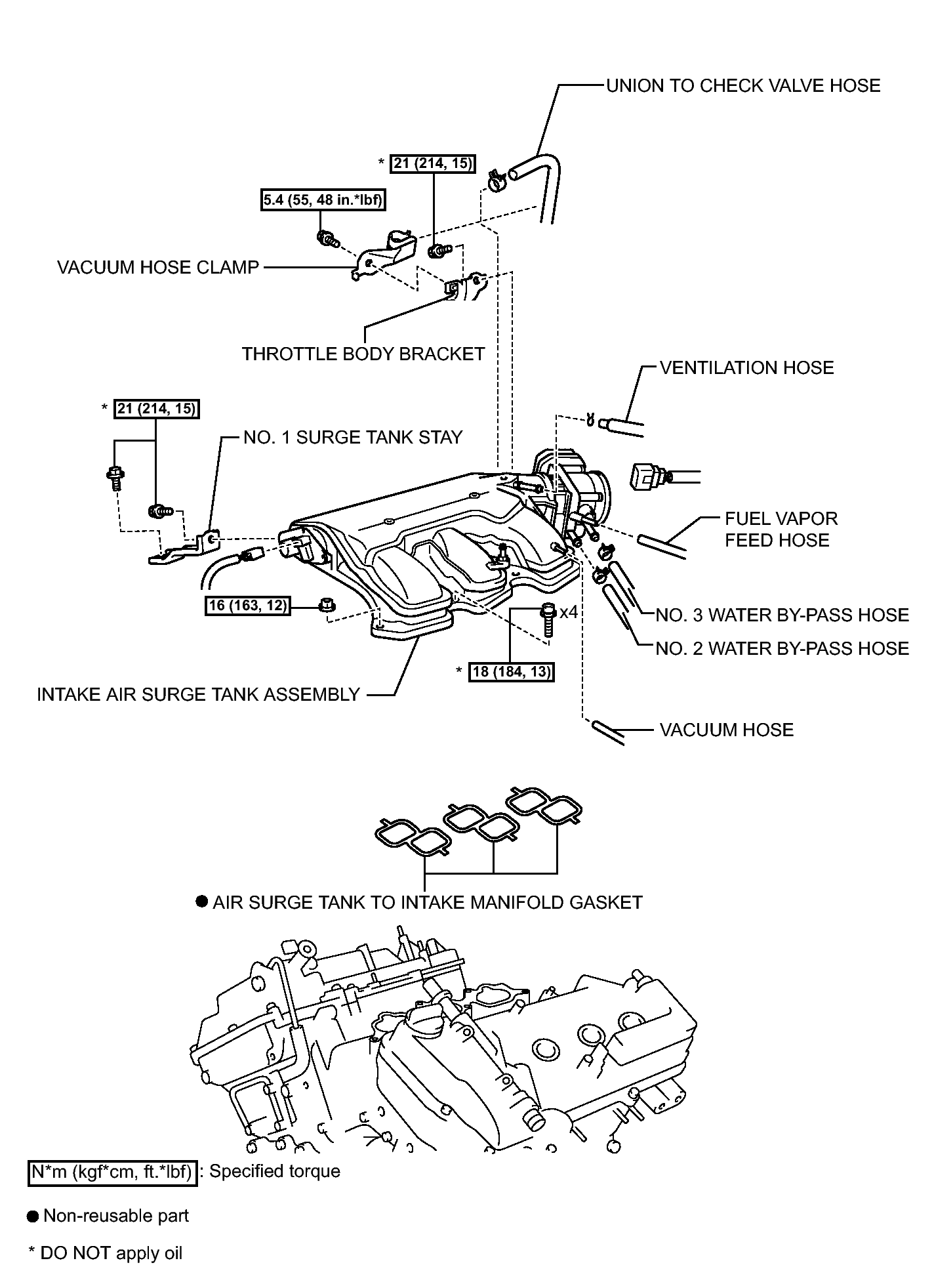 UNION TO CHECK VALVE HOSE

* 21 (214, 15)

5.4 (55, 48 in.*lbf)

VACUUM HOSE CLAMP

THROTTLE BODY BRACKET

VENTILATION HOSE

* 21 (214, 15)

NO. 1 SURGE TANK STAY

FUEL VAPOR FEED HOSE

16 (163, 12)

x4

NO. 3 WATER BY-PASS HOSE

NO. 2 WATER BY-PASS HOSE

* 18 (184, 13)

INTAKE AIR SURGE TANK ASSEMBLY

VACUUM HOSE

● AIR SURGE TANK TO INTAKE MANIFOLD GASKET

N*m (kgf*cm, ft.*lbf) : Specified torque

● Non-reusable part

* DO NOT apply oil