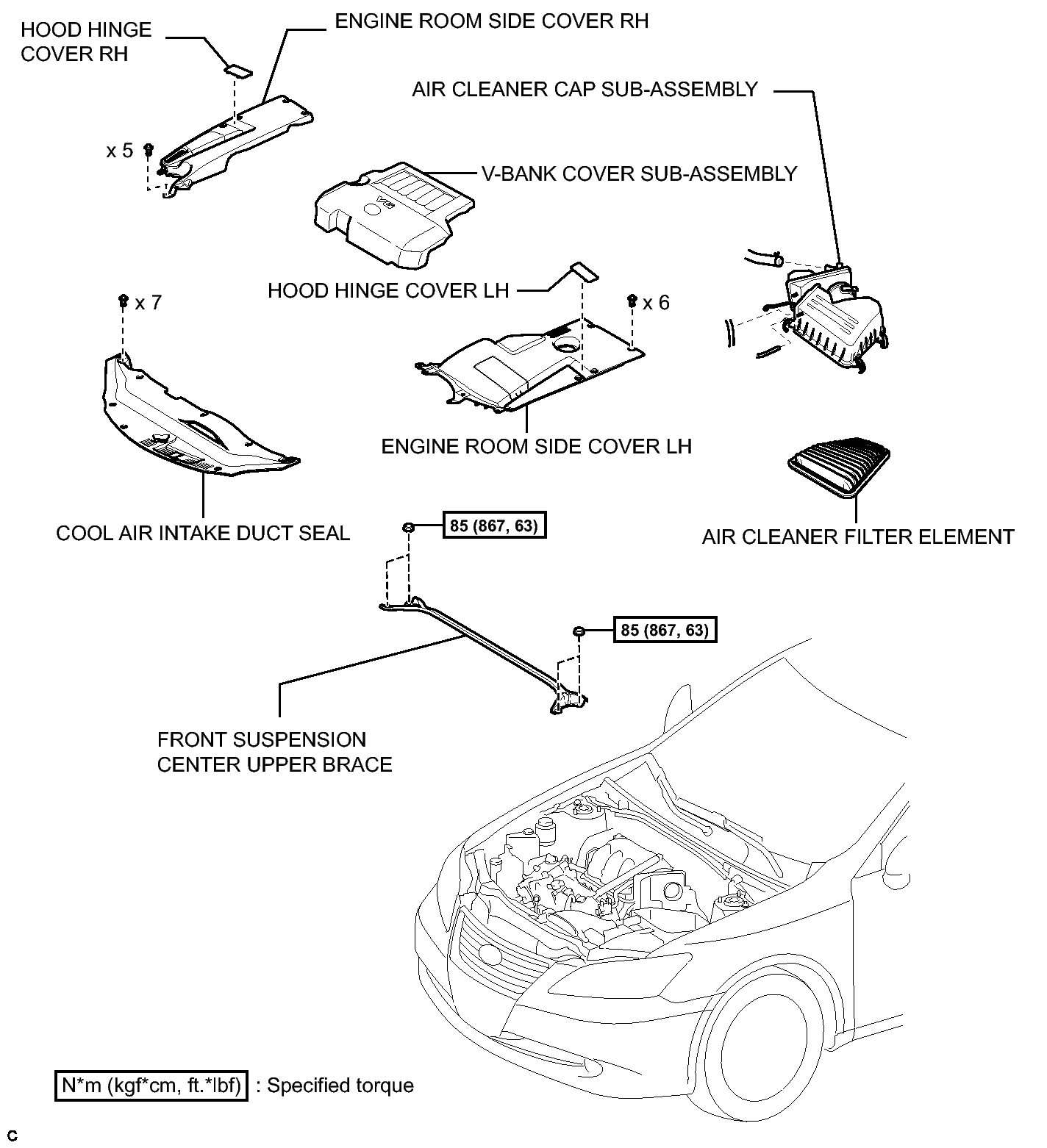 HOOD HINGE COVER RH

ENGINE ROOM SIDE COVER RH

AIR CLEANER CAP SUB-ASSEMBLY

x 5

V-BANK COVER SUB-ASSEMBLY

V6

HOOD HINGE COVER LH

x 7

x 6

ENGINE ROOM SIDE COVER LH

COOL AIR INTAKE DUCT SEAL

85 (867, 63)

AIR CLEANER FILTER ELEMENT

85 (867, 63)

FRONT SUSPENSION CENTER UPPER BRACE

N*m (kgf*cm, ft.*lbf) : Specified torque

C