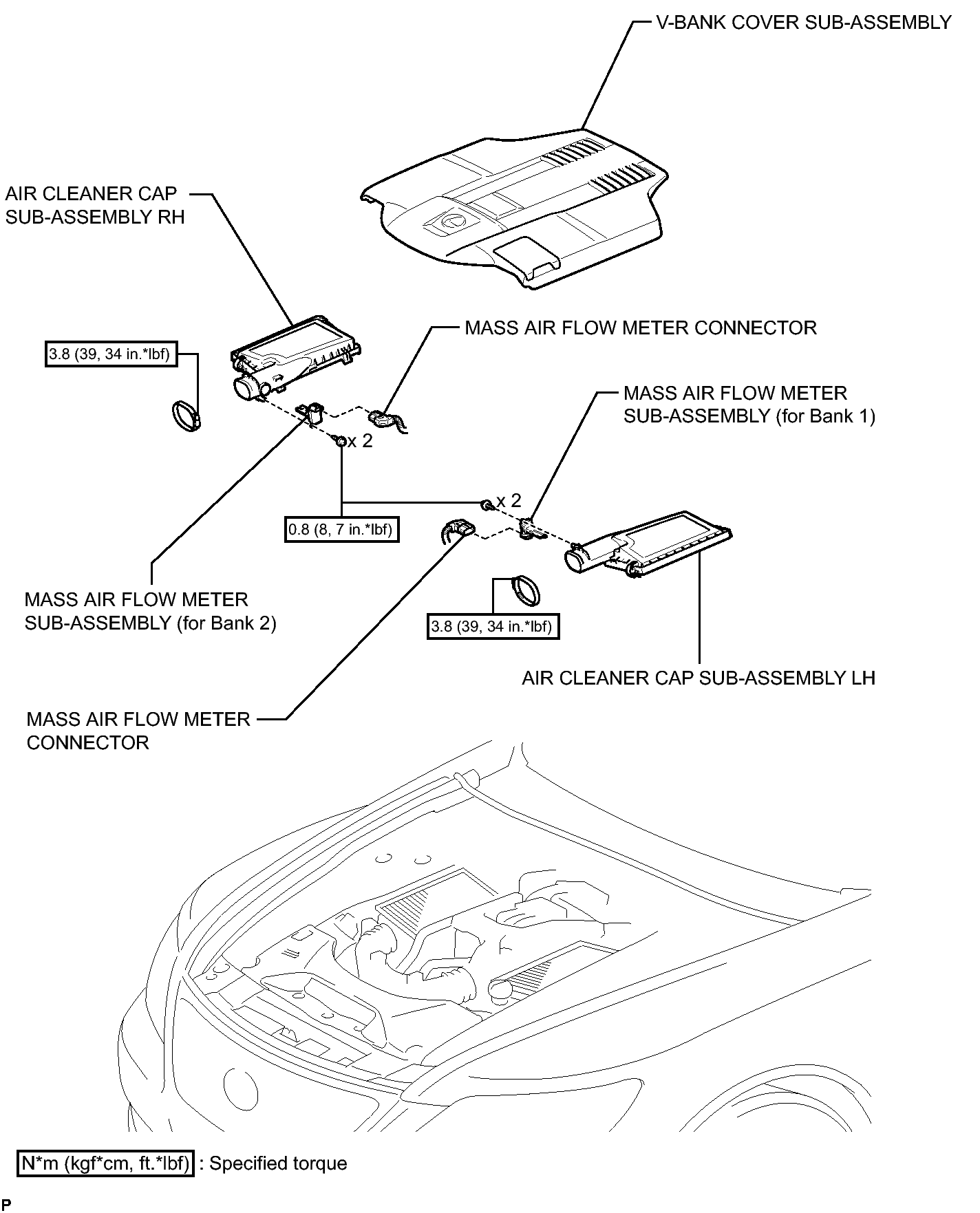 V-BANK COVER SUB-ASSEMBLY

AIR CLEANER CAP SUB-ASSEMBLY RH

MASS AIR FLOW METER CONNECTOR

3.8 (39, 34 in.*lbf)

MASS AIR FLOW METER SUB-ASSEMBLY (for Bank 1)

x 2

x 2

0.8 (8, 7 in.*lbf)

MASS AIR FLOW METER SUB-ASSEMBLY (for Bank 2)

3.8 (39, 34 in.*lbf)

AIR CLEANER CAP SUB-ASSEMBLY LH

MASS AIR FLOW METER CONNECTOR

N*m (kgf*cm, ft.*lbf) : Specified torque

P