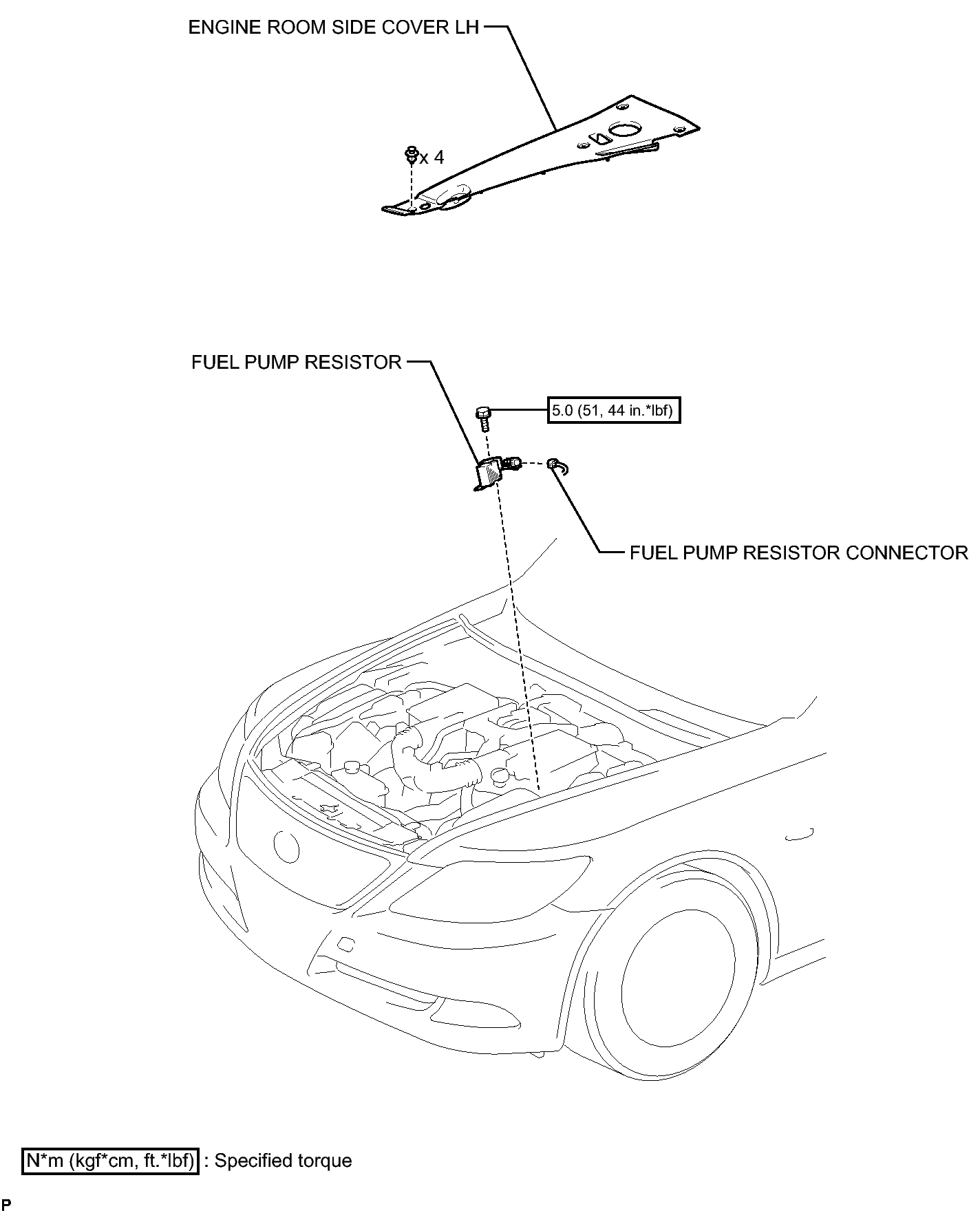 ENGINE ROOM SIDE COVER LH

x 4

FUEL PUMP RESISTOR

5.0 (51, 44 in.*lbf)

FUEL PUMP RESISTOR CONNECTOR

N*m (kgf*cm, ft.*lbf) : Specified torque

P