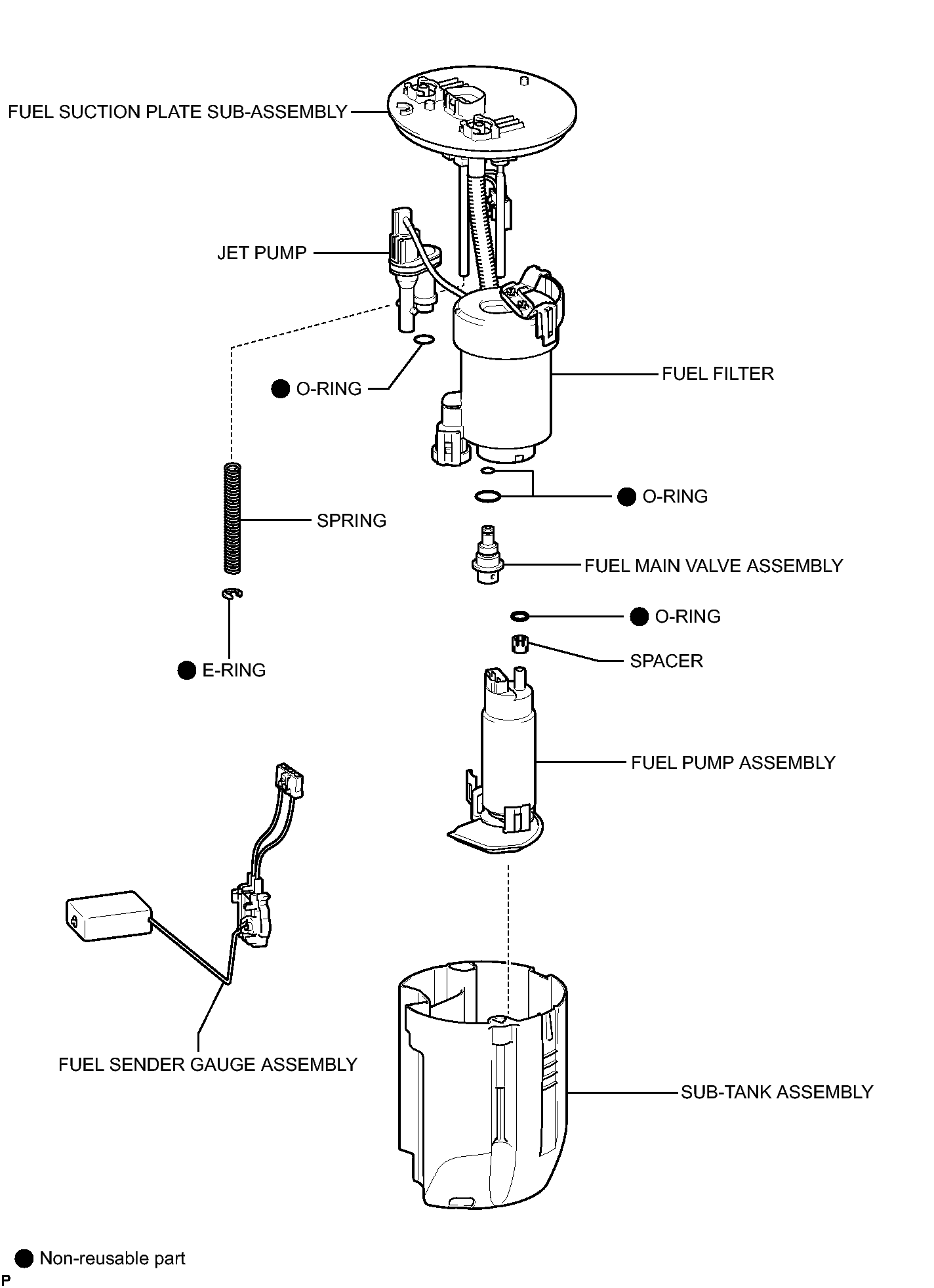 FUEL SUCTION PLATE SUB-ASSEMBLY

JET PUMP

● O-RING

FUEL FILTER

● O-RING

SPRING

FUEL MAIN VALVE ASSEMBLY

● O-RING

SPACER

● E-RING

FUEL PUMP ASSEMBLY

FUEL SENDER GAUGE ASSEMBLY

SUB-TANK ASSEMBLY

● Non-reusable part

P