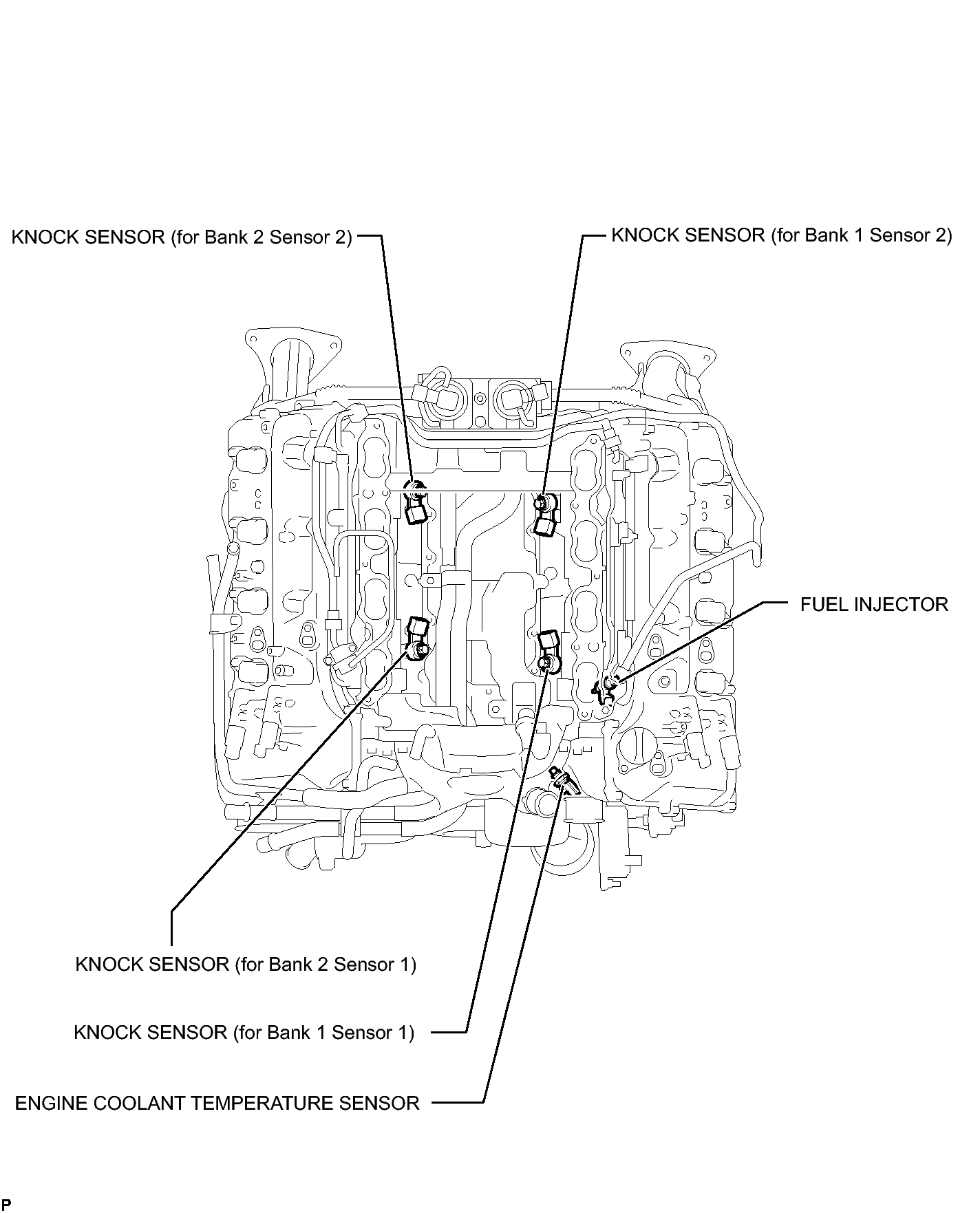 KNOCK SENSOR (for Bank 2 Sensor 2)

KNOCK SENSOR (for Bank 1 Sensor 2)

FUEL INJECTOR

KNOCK SENSOR (for Bank 2 Sensor 1)

KNOCK SENSOR (for Bank 1 Sensor 1)

ENGINE COOLANT TEMPERATURE SENSOR

P