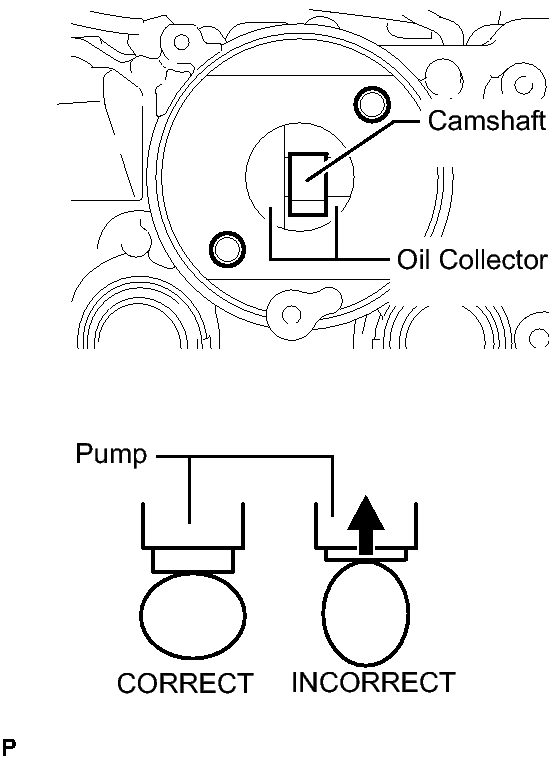 Camshaft

Oil Collector

Pump

CORRECT

INCORRECT

P