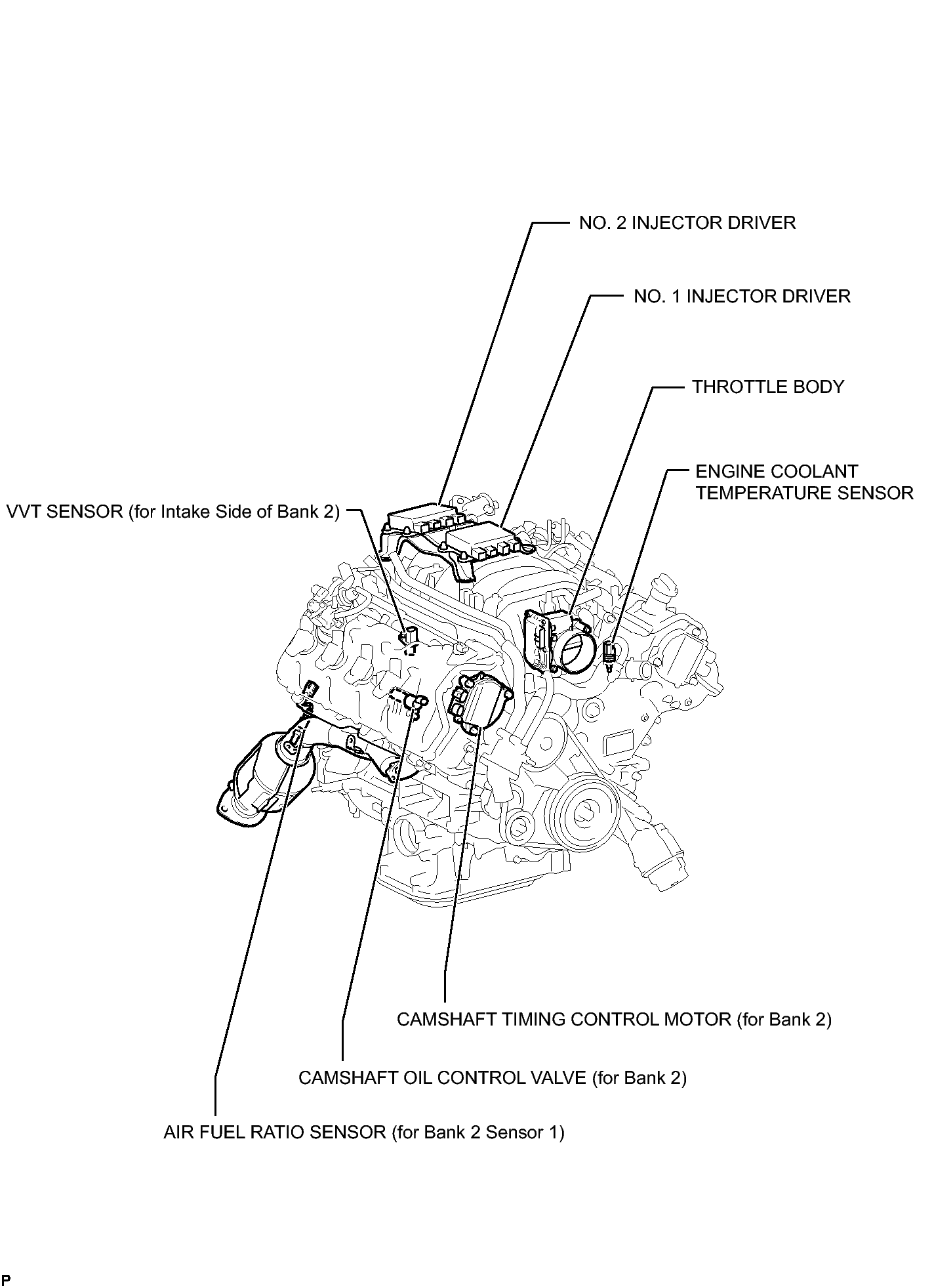 NO. 2 INJECTOR DRIVER

NO. 1 INJECTOR DRIVER

THROTTLE BODY

ENGINE COOLANT TEMPERATURE SENSOR

VVT SENSOR (for Intake Side of Bank 2)

CAMSHAFT TIMING CONTROL MOTOR (for Bank 2)

CAMSHAFT OIL CONTROL VALVE (for Bank 2)

AIR FUEL RATIO SENSOR (for Bank 2 Sensor 1)

P