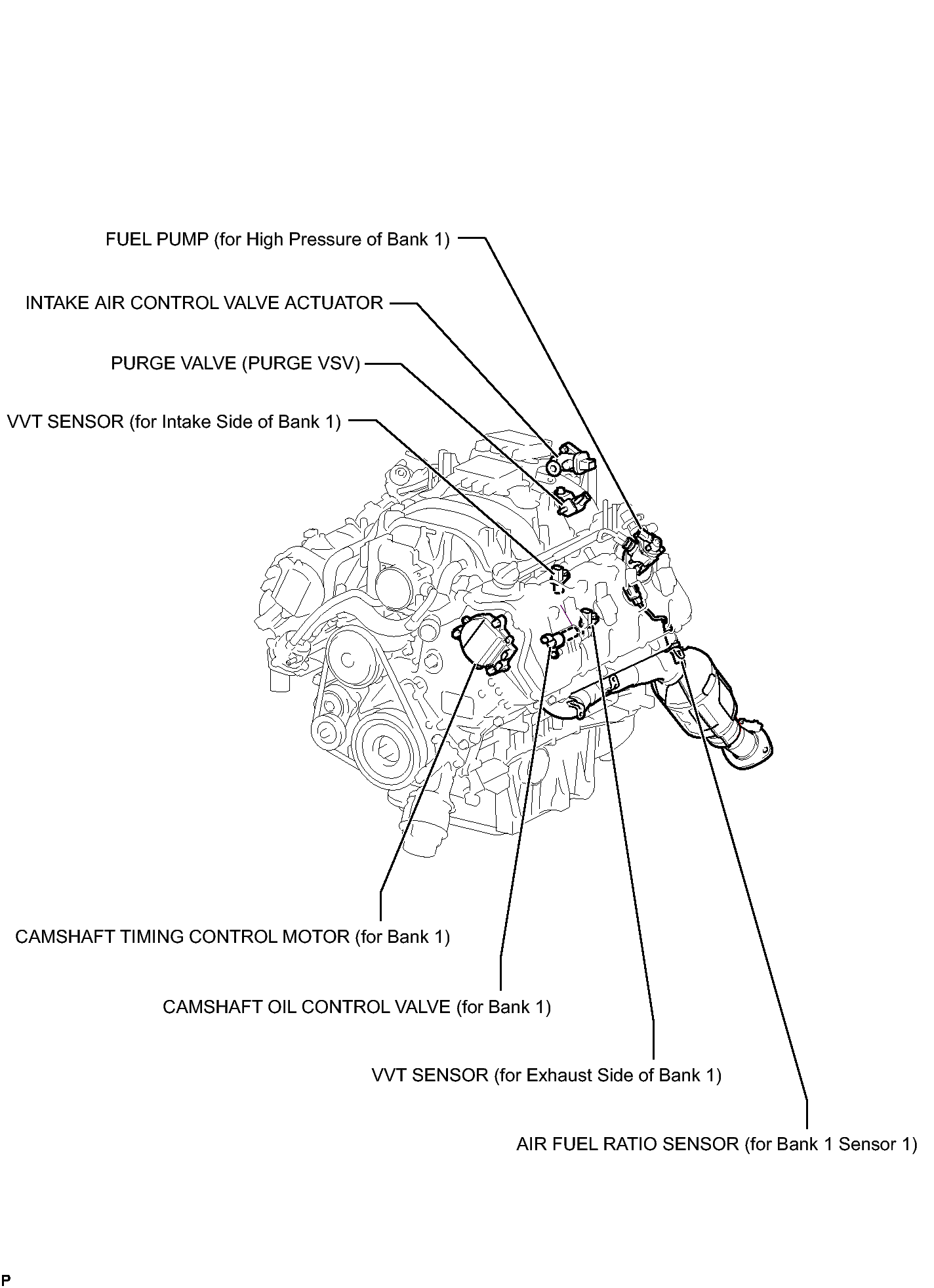 FUEL PUMP (for High Pressure of Bank 1)

INTAKE AIR CONTROL VALVE ACTUATOR

PURGE VALVE (PURGE VSV)

VVT SENSOR (for Intake Side of Bank 1)

CAMSHAFT TIMING CONTROL MOTOR (for Bank 1)

CAMSHAFT OIL CONTROL VALVE (for Bank 1)

VVT SENSOR (for Exhaust Side of Bank 1)

AIR FUEL RATIO SENSOR (for Bank 1 Sensor 1)

P