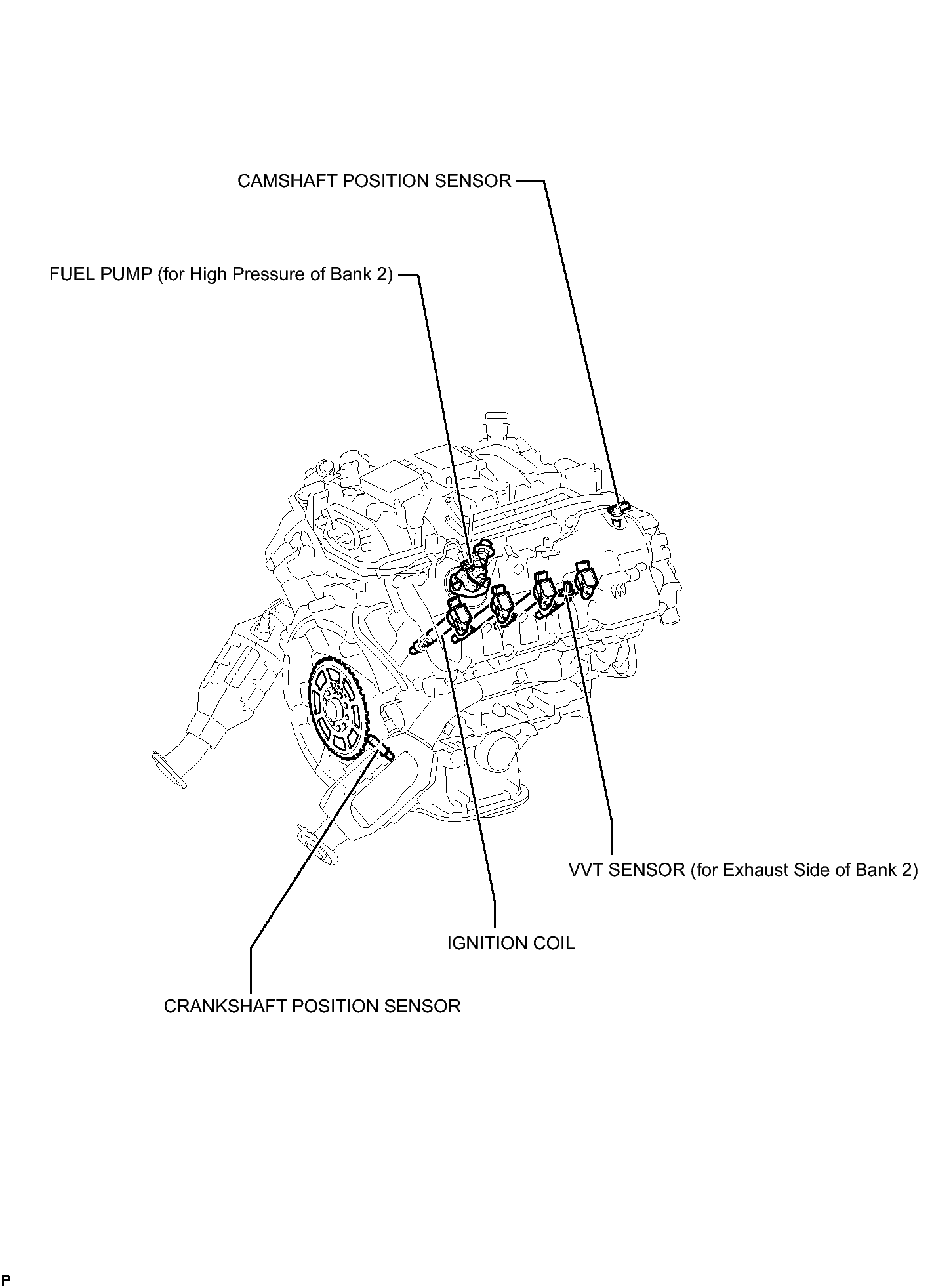 CAMSHAFT POSITION SENSOR

FUEL PUMP (for High Pressure of Bank 2)

VVT SENSOR (for Exhaust Side of Bank 2)

IGNITION COIL

CRANKSHAFT POSITION SENSOR

P