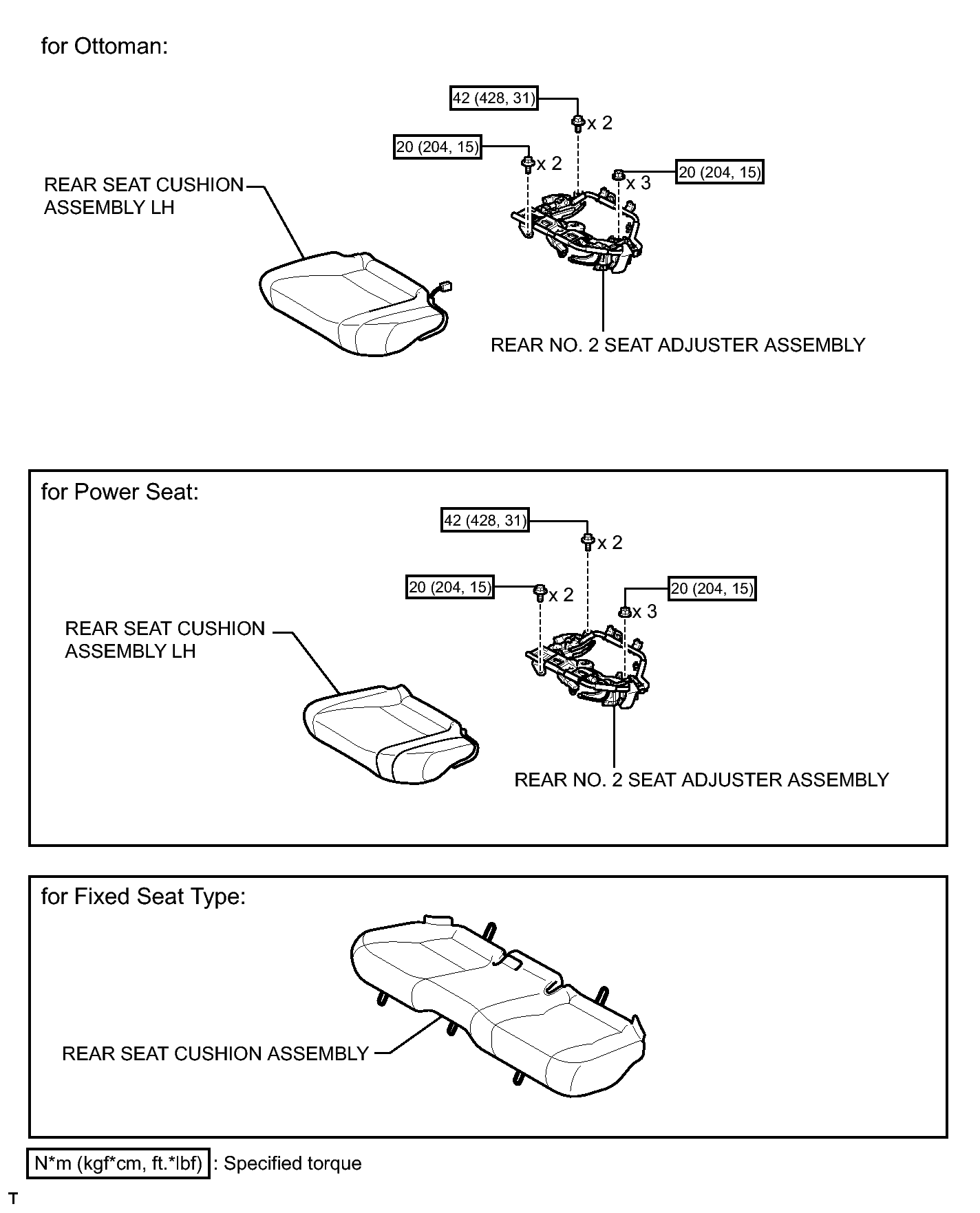 for Ottoman:

42 (428, 31)
x 2
20 (204, 15)
x 2
20 (204, 15)
x 3
REAR SEAT CUSHION ASSEMBLY LH
REAR NO. 2 SEAT ADJUSTER ASSEMBLY

for Power Seat:

42 (428, 31)
x 2
20 (204, 15)
x 2
20 (204, 15)
x 3
REAR SEAT CUSHION ASSEMBLY LH
REAR NO. 2 SEAT ADJUSTER ASSEMBLY

for Fixed Seat Type:

REAR SEAT CUSHION ASSEMBLY

N*m (kgf*cm, ft.*lbf) : Specified torque

T