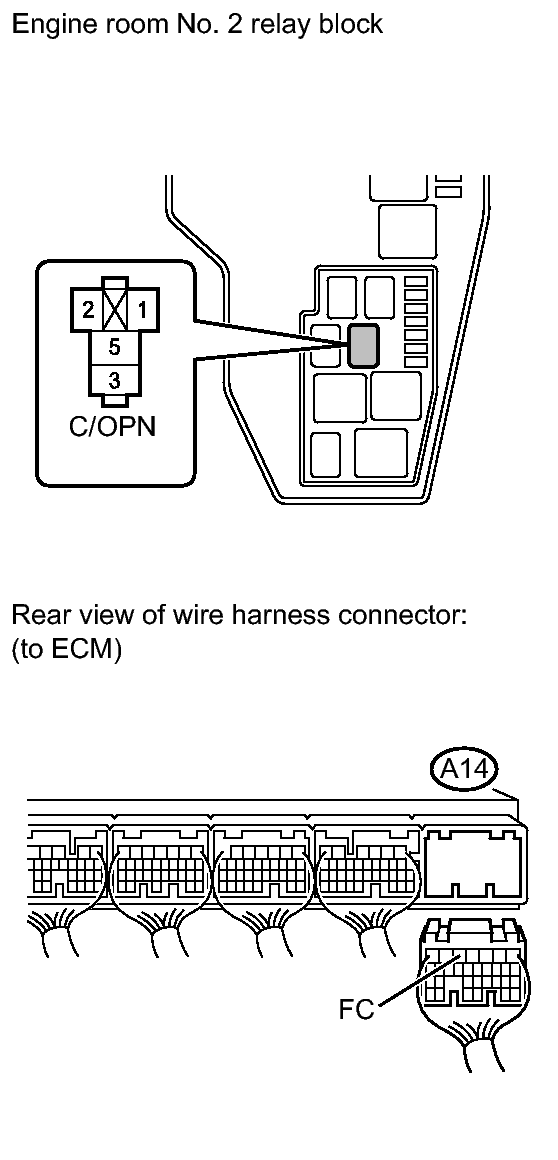 Engine room No. 2 relay block

2
1
5
3
C/OPN

Rear view of wire harness connector:
(to ECM)

A14

FC