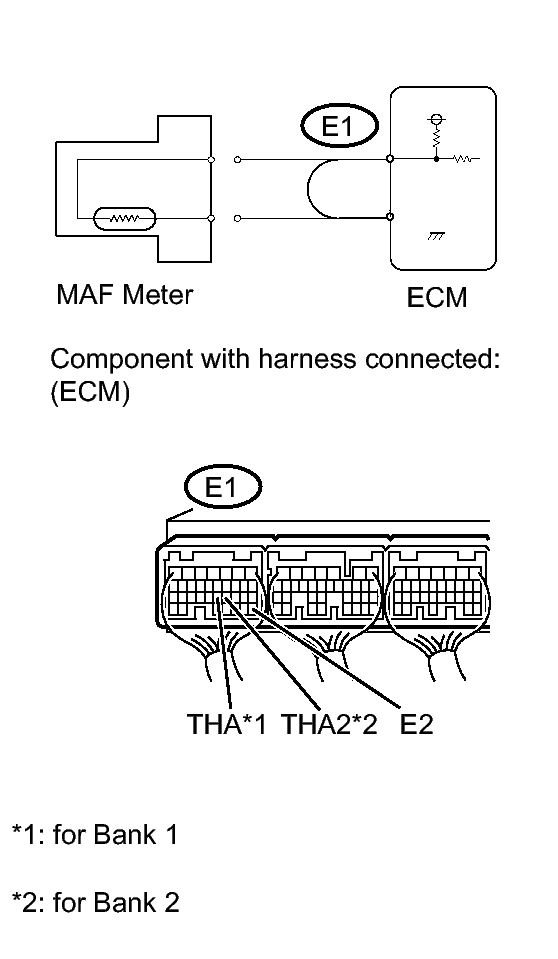 E1

MAF Meter

ECM

Component with harness connected: (ECM)

E1

THA*1 THA2*2 E2

*1: for Bank 1

*2: for Bank 2