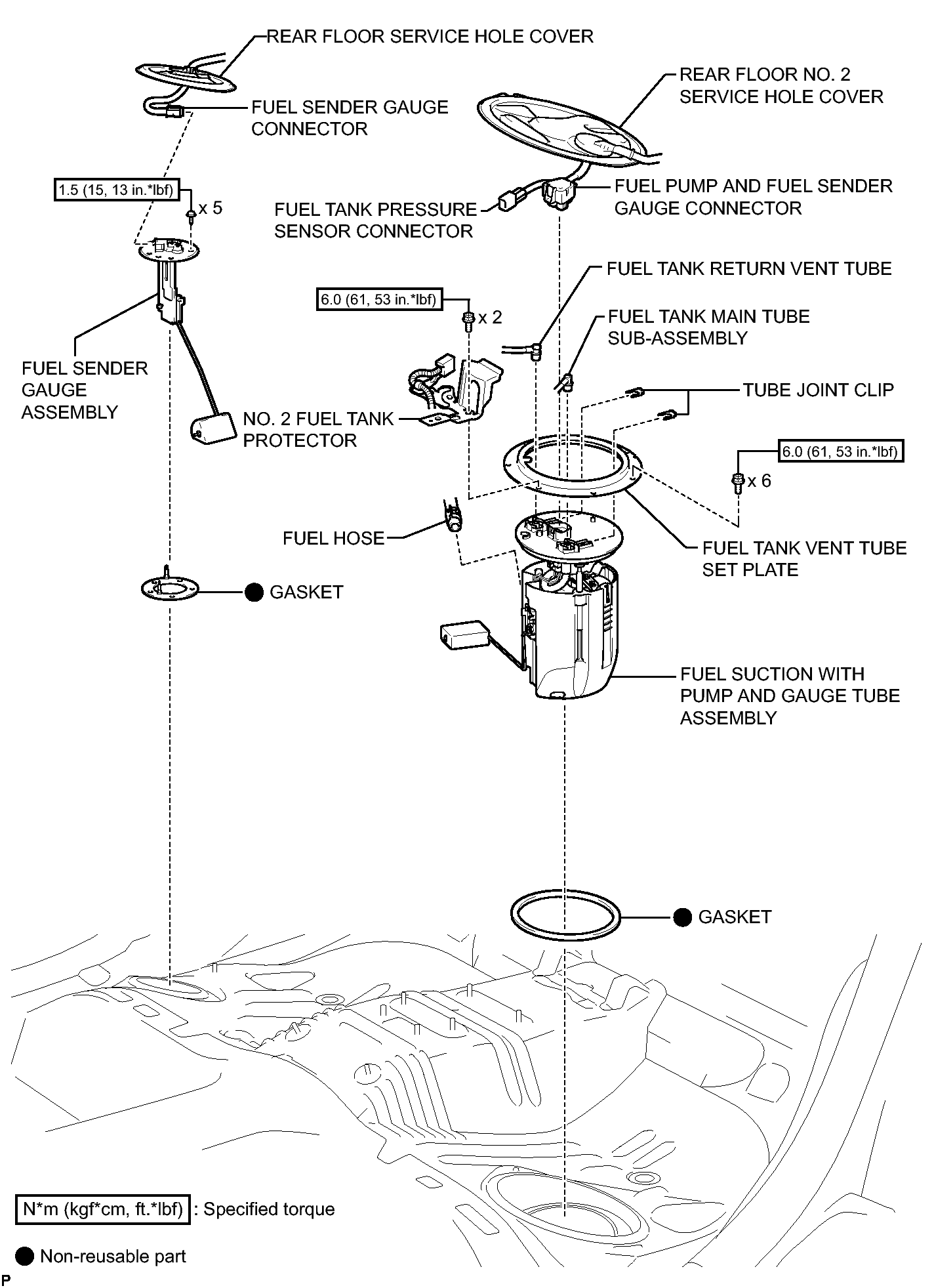 REAR FLOOR SERVICE HOLE COVER

FUEL SENDER GAUGE CONNECTOR

REAR FLOOR NO. 2 SERVICE HOLE COVER

1.5 (15, 13 in.*lbf)

x 5

FUEL TANK PRESSURE SENSOR CONNECTOR

FUEL PUMP AND FUEL SENDER GAUGE CONNECTOR

FUEL TANK RETURN VENT TUBE

6.0 (61, 53 in.*lbf)

x 2

FUEL TANK MAIN TUBE SUB-ASSEMBLY

FUEL SENDER GAUGE ASSEMBLY

TUBE JOINT CLIP

NO. 2 FUEL TANK PROTECTOR

6.0 (61, 53 in.*lbf)

x 6

FUEL HOSE

FUEL TANK VENT TUBE SET PLATE

GASKET

FUEL SUCTION WITH PUMP AND GAUGE TUBE ASSEMBLY

GASKET

N*m (kgf*cm, ft.*lbf) : Specified torque

Non-reusable part

P