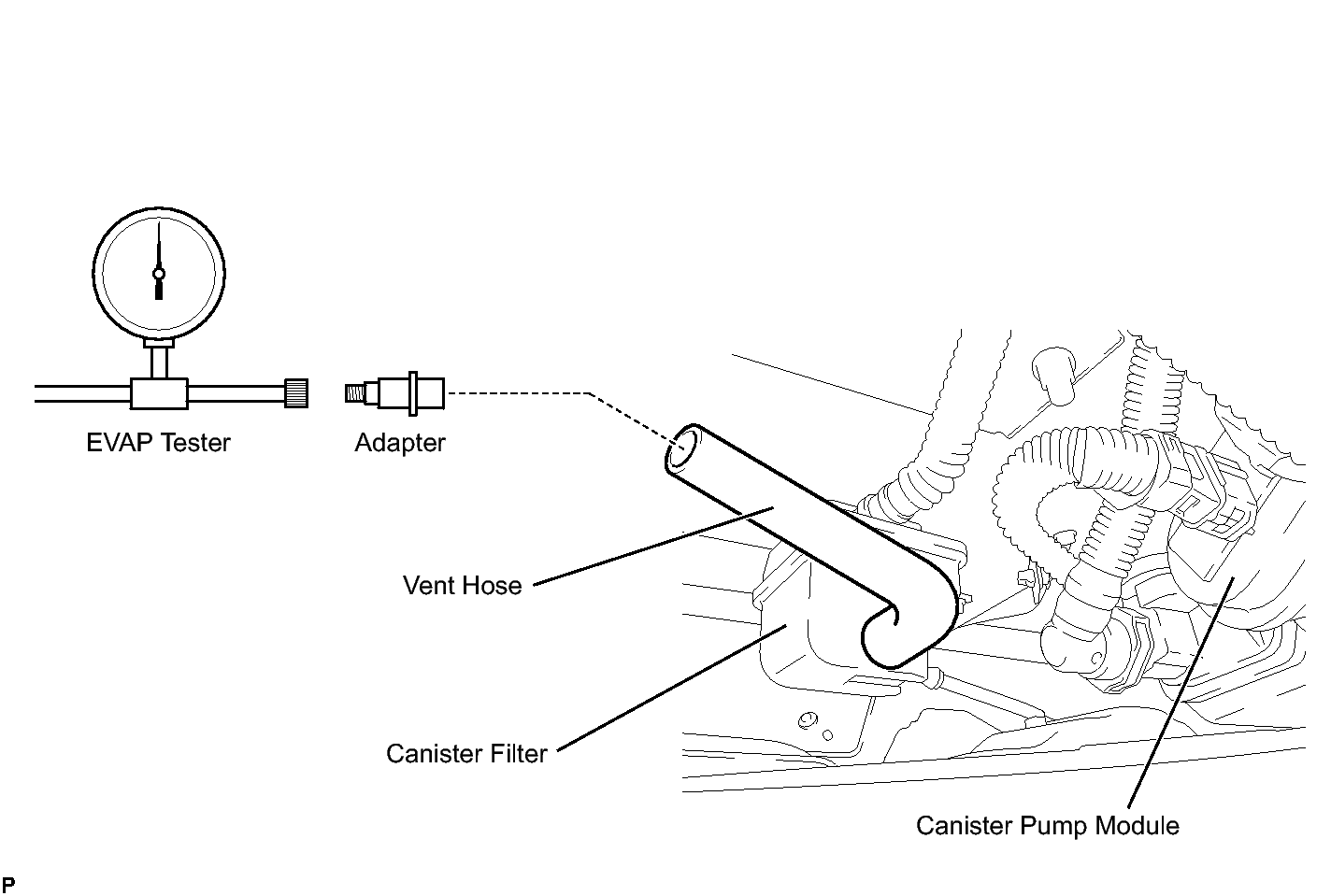 EVAP Tester

Adapter

Vent Hose

Canister Filter

Canister Pump Module

P