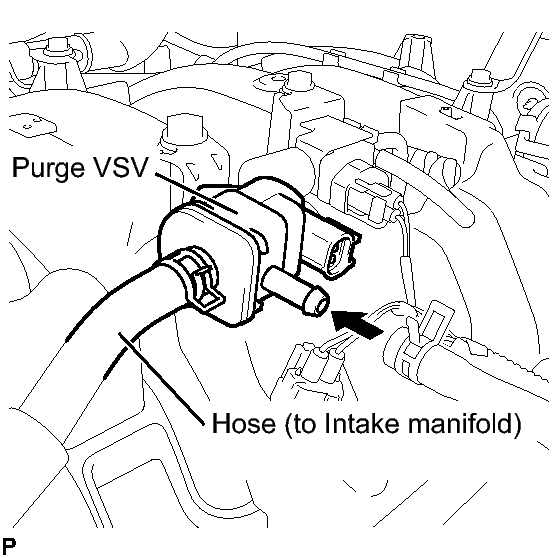 Purge VSV

Hose (to Intake manifold)

P