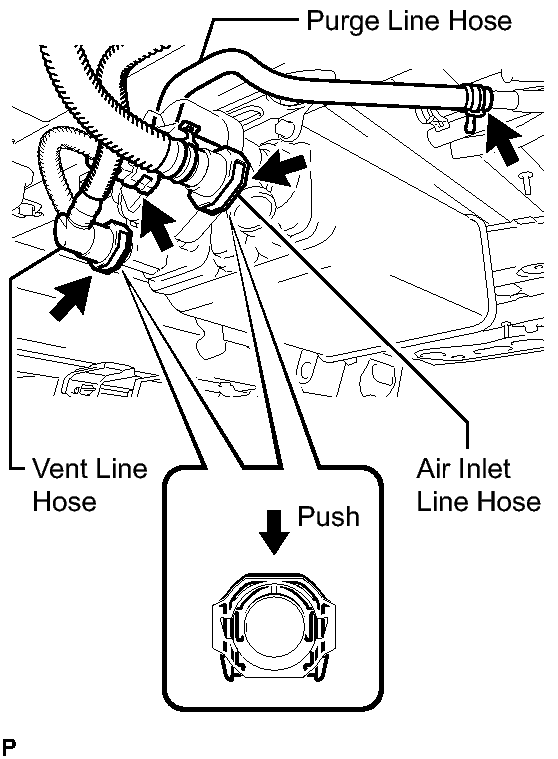 Purge Line Hose

Vent Line Hose

Air Inlet Line Hose

Push

P