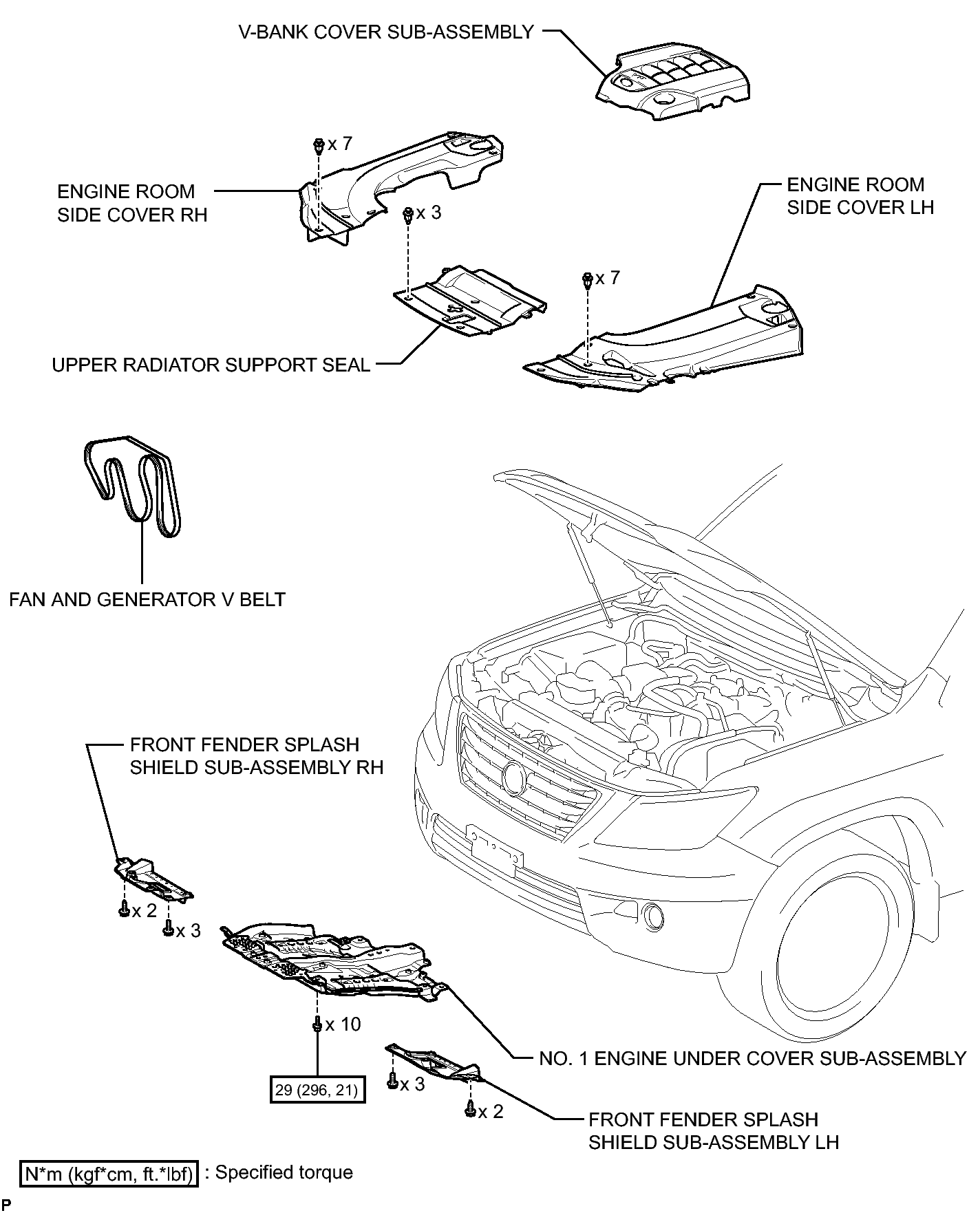 V-BANK COVER SUB-ASSEMBLY

x 7

ENGINE ROOM SIDE COVER RH

x 3

ENGINE ROOM SIDE COVER LH

x 7

UPPER RADIATOR SUPPORT SEAL

FAN AND GENERATOR V BELT

FRONT FENDER SPLASH SHIELD SUB-ASSEMBLY RH

x 2

x 3

x 10

29 (296, 21)

NO. 1 ENGINE UNDER COVER SUB-ASSEMBLY

x 3

x 2

FRONT FENDER SPLASH SHIELD SUB-ASSEMBLY LH

N*m (kgf*cm, ft.*lbf) : Specified torque

P