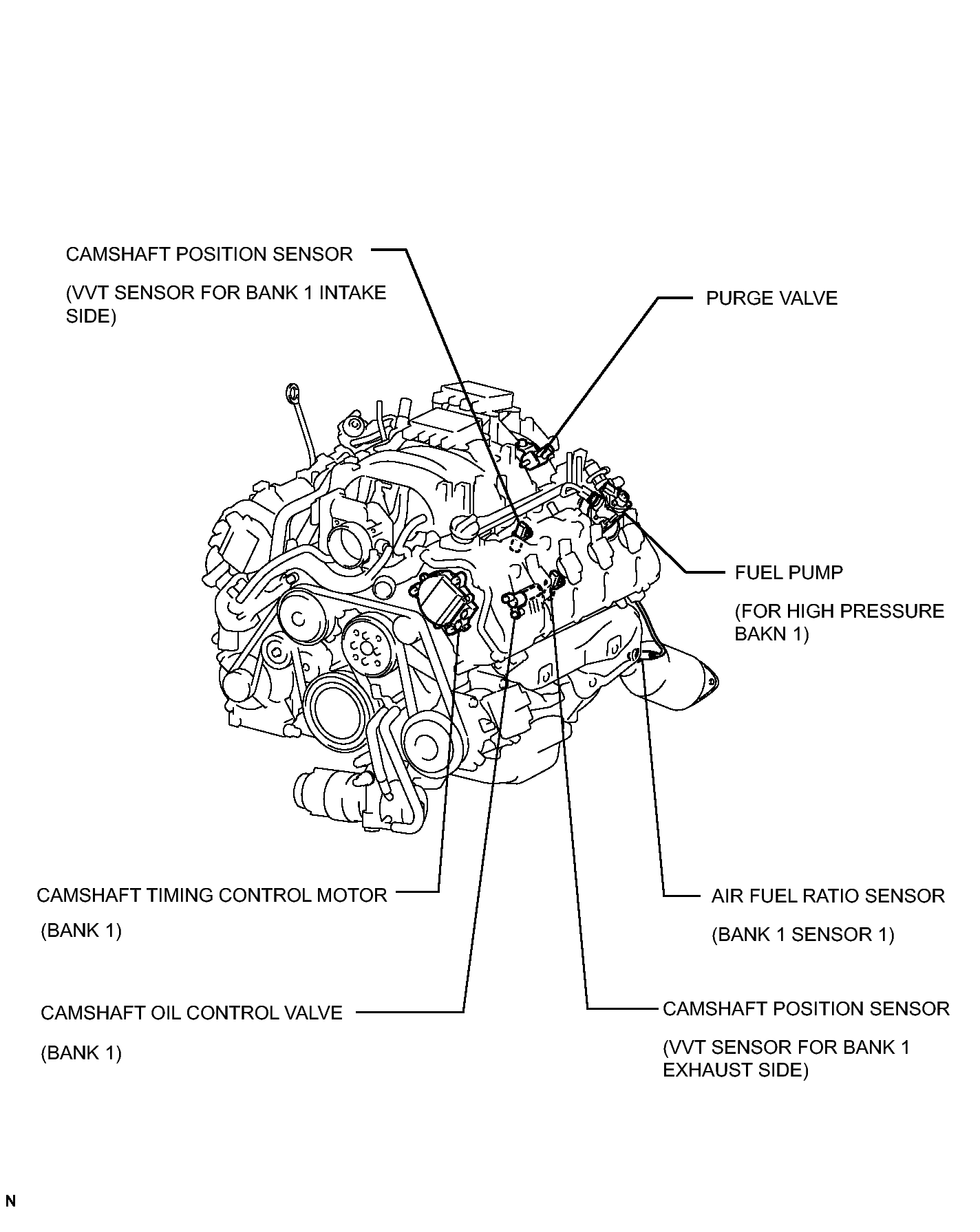 CAMSHAFT POSITION SENSOR

(VVT SENSOR FOR BANK 1 INTAKE SIDE)

PURGE VALVE

FUEL PUMP

(FOR HIGH PRESSURE BAKN 1)

CAMSHAFT TIMING CONTROL MOTOR

(BANK 1)

AIR FUEL RATIO SENSOR

(BANK 1 SENSOR 1)

CAMSHAFT OIL CONTROL VALVE

(BANK 1)

CAMSHAFT POSITION SENSOR

(VVT SENSOR FOR BANK 1 EXHAUST SIDE)

N