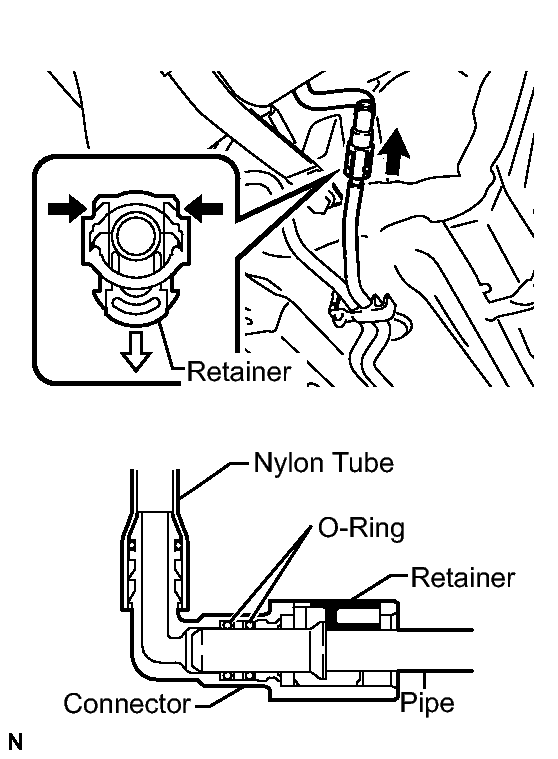 Retainer

Nylon Tube

O-Ring

Retainer

Connector

Pipe

N