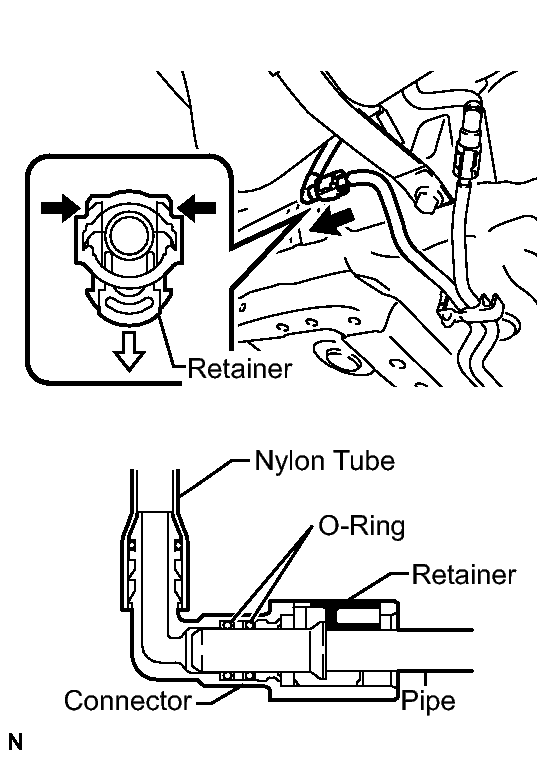 Retainer

Nylon Tube

O-Ring

Retainer

Connector

Pipe

N