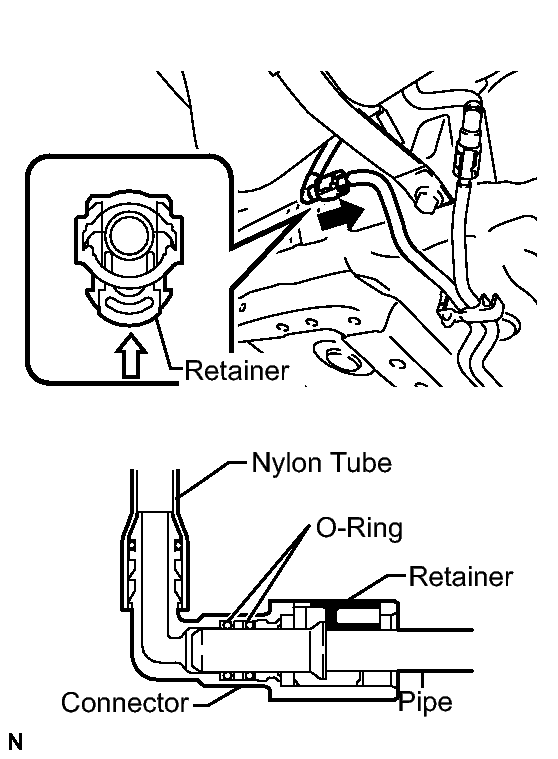 Retainer

Nylon Tube

O-Ring

Retainer

Connector

Pipe

N