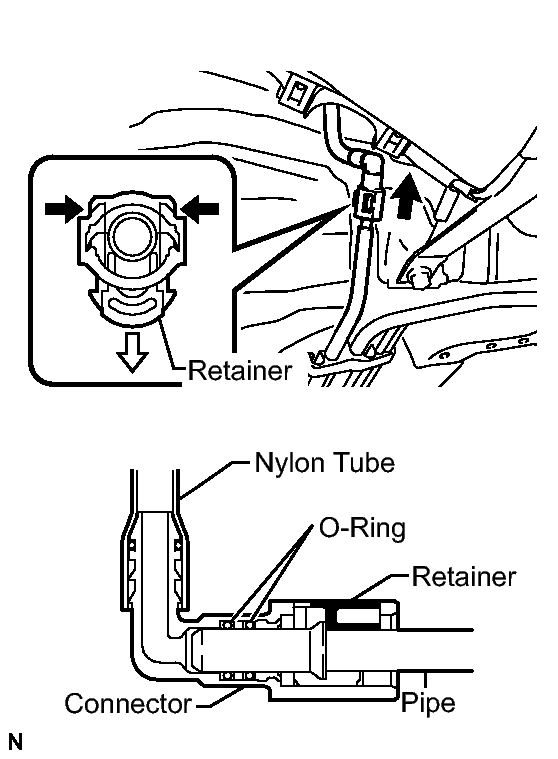 Retainer

Nylon Tube

O-Ring

Retainer

Connector

Pipe

N