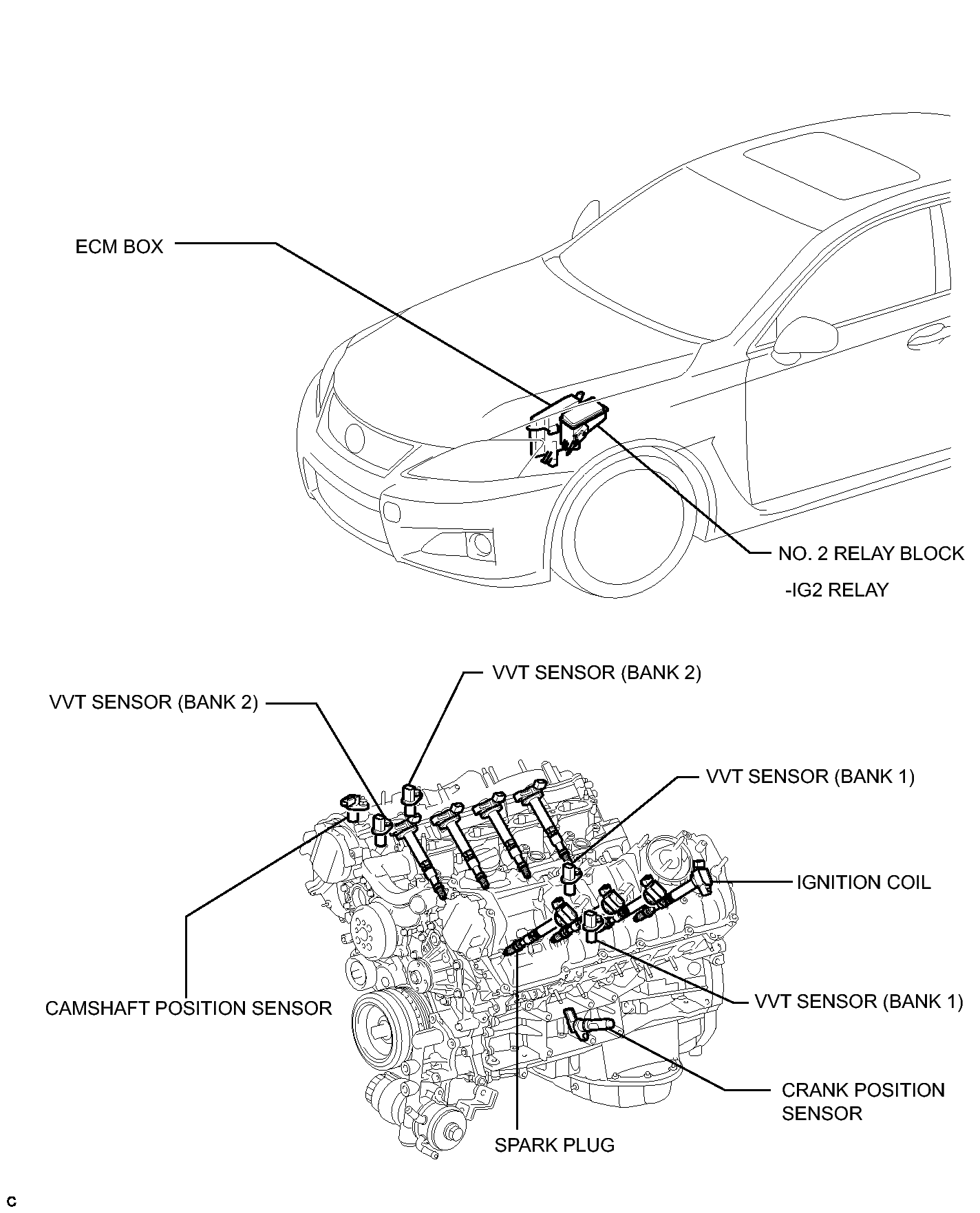 ECM BOX

NO. 2 RELAY BLOCK

-IG2 RELAY

VVT SENSOR (BANK 2)

VVT SENSOR (BANK 2)

VVT SENSOR (BANK 1)

IGNITION COIL

CAMSHAFT POSITION SENSOR

VVT SENSOR (BANK 1)

CRANK POSITION SENSOR

SPARK PLUG

C