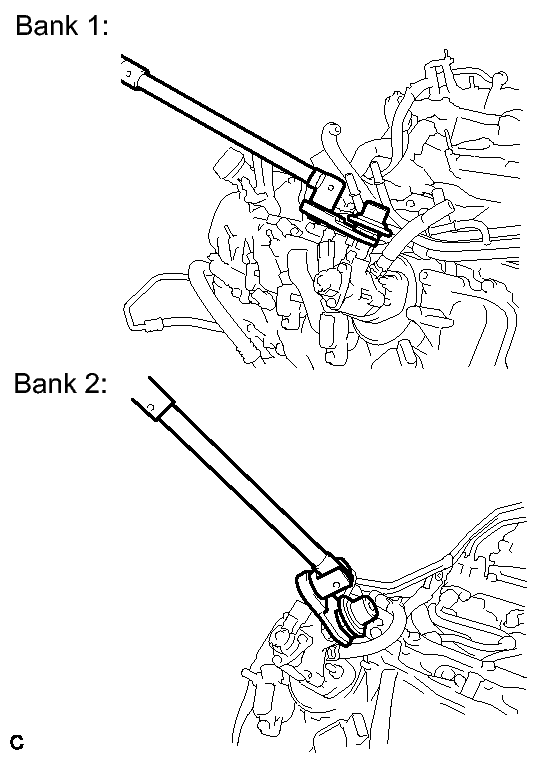 Bank 1:

Bank 2:

C