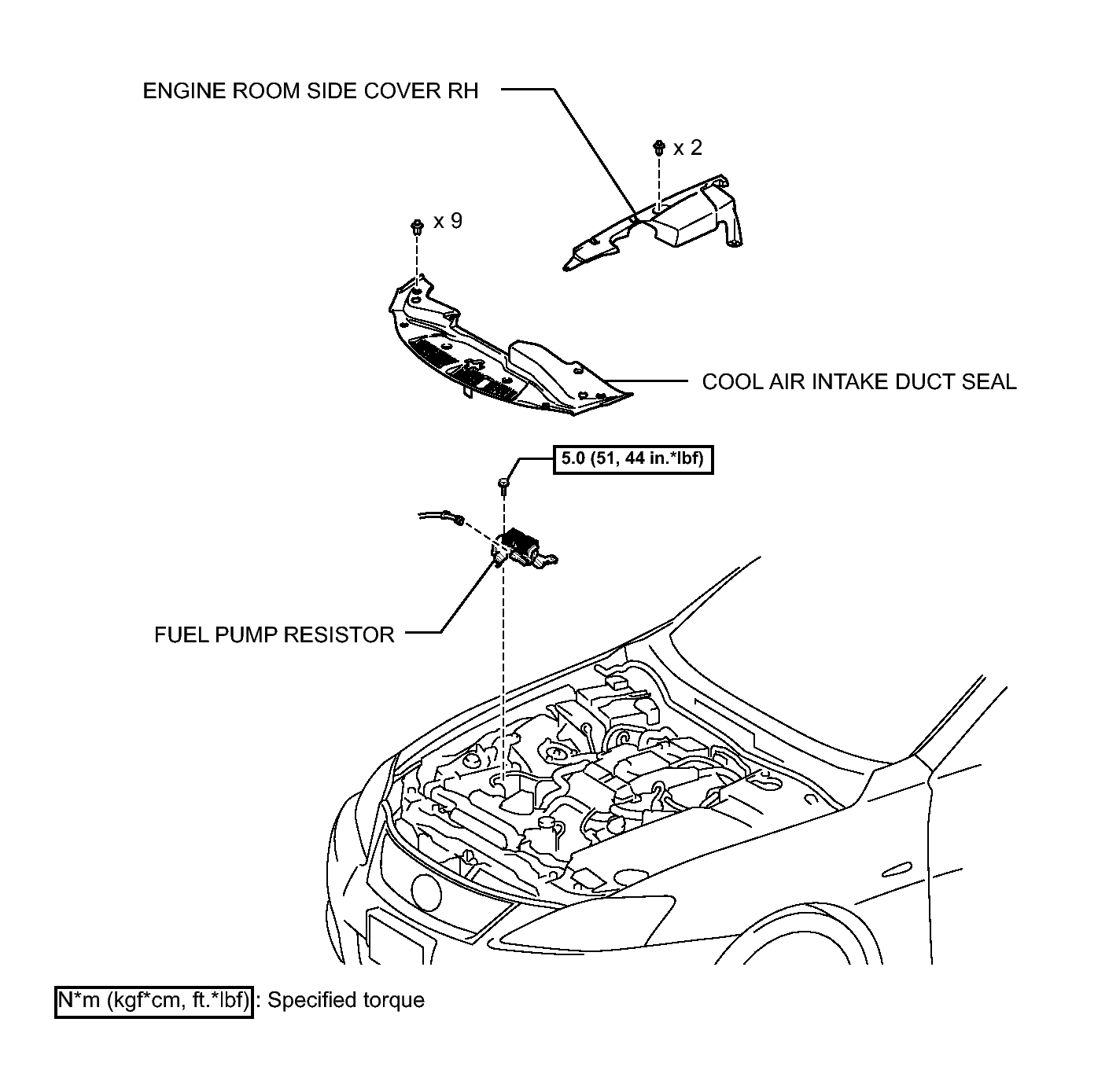 ENGINE ROOM SIDE COVER RH

x 2

x 9

COOL AIR INTAKE DUCT SEAL

5.0 (51, 44 in.*lbf)

FUEL PUMP RESISTOR

N*m (kgf*cm, ft.*lbf) : Specified torque