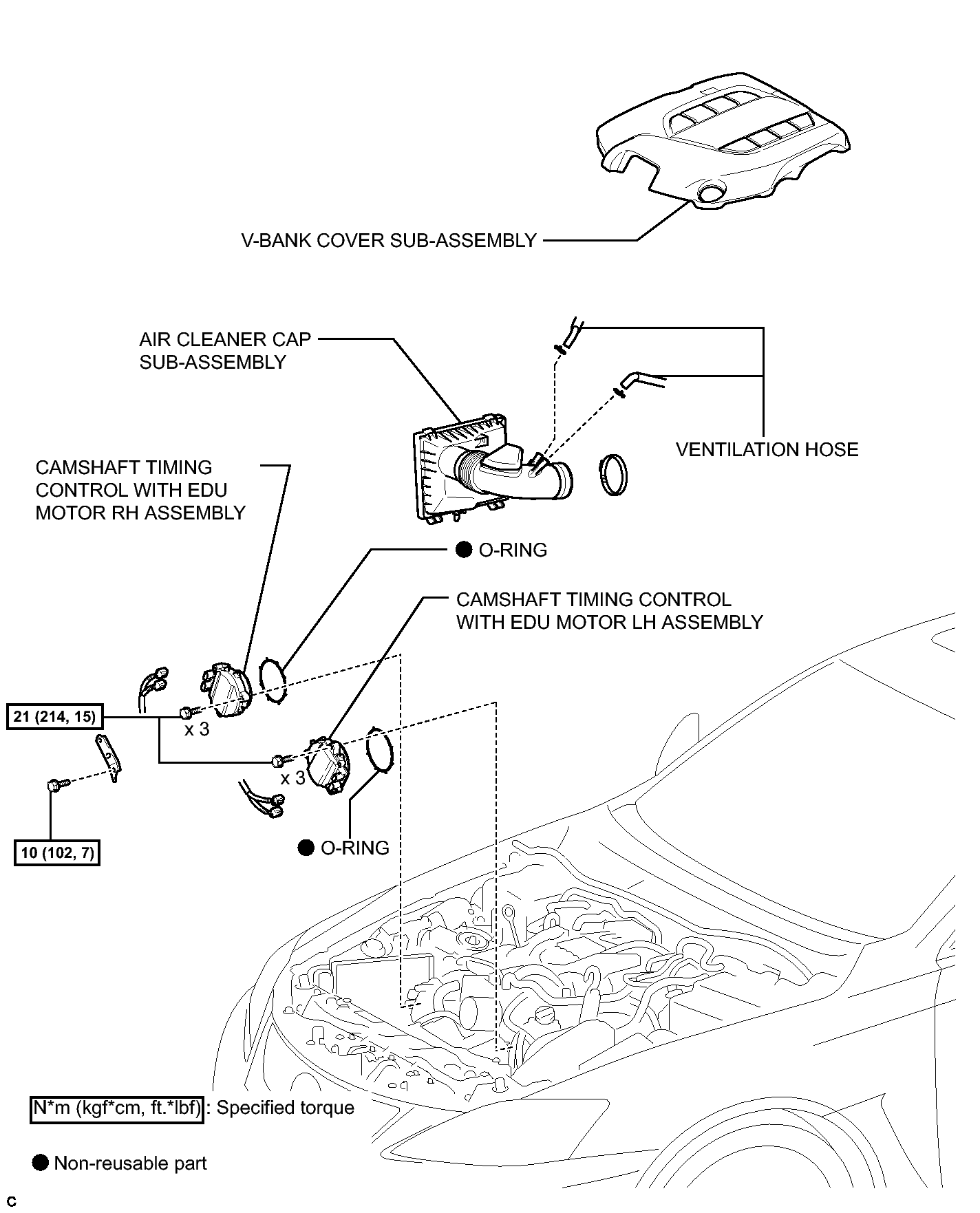 V-BANK COVER SUB-ASSEMBLY

AIR CLEANER CAP SUB-ASSEMBLY

VENTILATION HOSE

CAMSHAFT TIMING CONTROL WITH EDU MOTOR RH ASSEMBLY

● O-RING

CAMSHAFT TIMING CONTROL WITH EDU MOTOR LH ASSEMBLY

21 (214, 15)

x 3

x 3

10 (102, 7)

● O-RING

N*m (kgf*cm, ft.*lbf) : Specified torque

● Non-reusable part

C