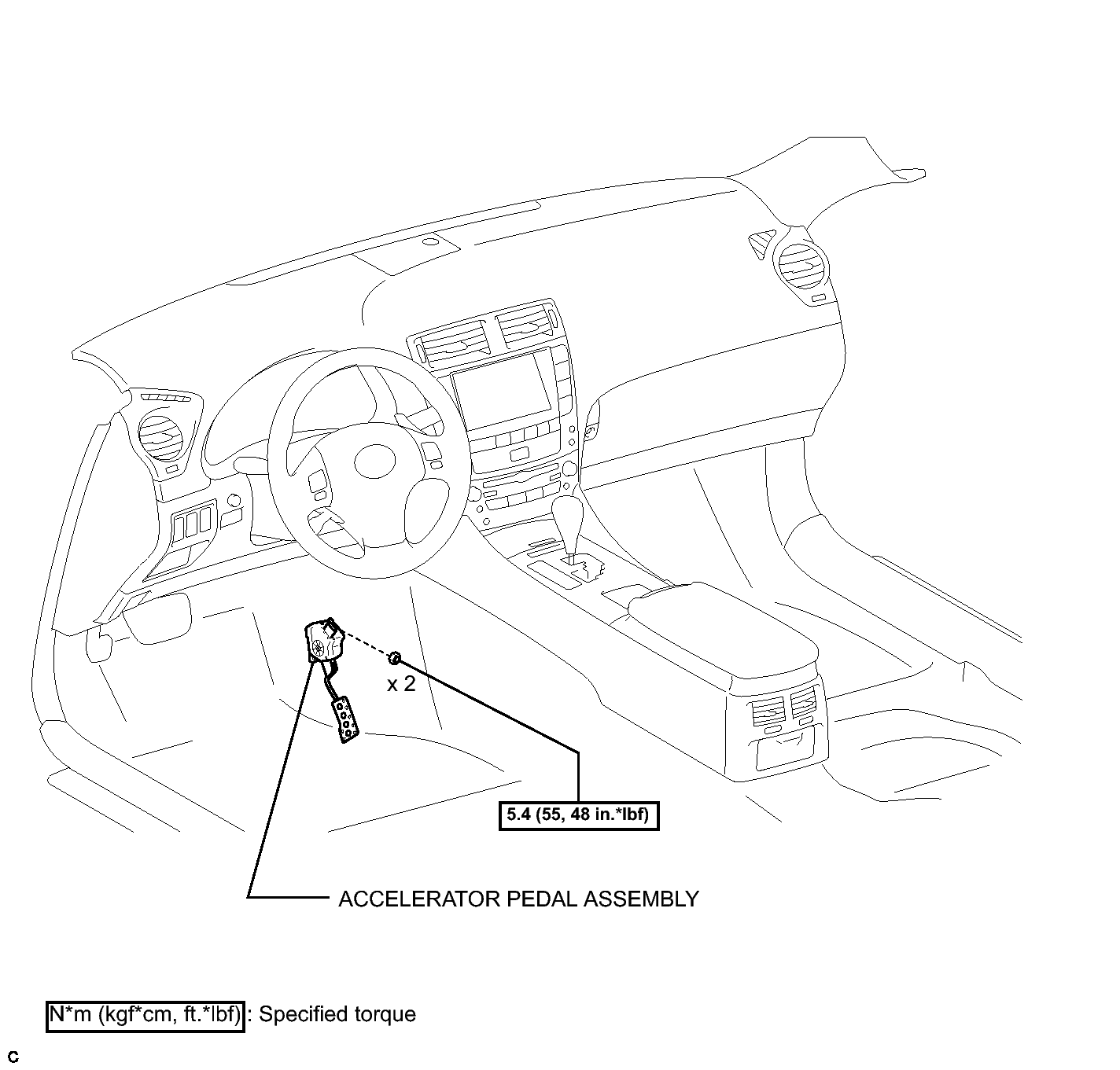 x 2

5.4 (55, 48 in.*lbf)

ACCELERATOR PEDAL ASSEMBLY

N*m (kgf*cm, ft.*lbf) : Specified torque

C