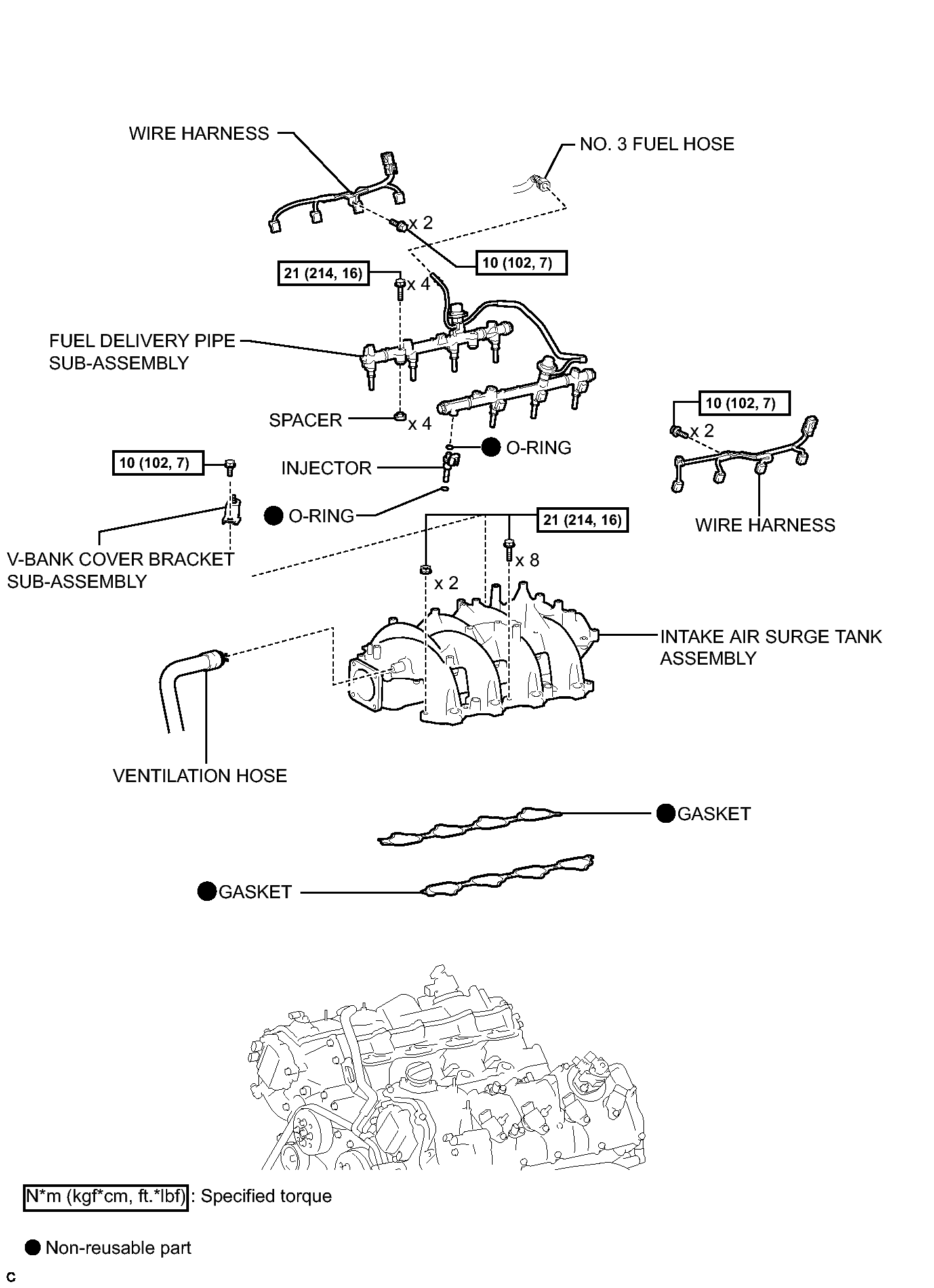 WIRE HARNESS

NO. 3 FUEL HOSE

x 2

10 (102, 7)

21 (214, 16)

x 4

FUEL DELIVERY PIPE SUB-ASSEMBLY

SPACER

x 4

10 (102, 7)

x 2

O-RING

10 (102, 7)

INJECTOR

O-RING

21 (214, 16)

WIRE HARNESS

V-BANK COVER BRACKET SUB-ASSEMBLY

x 8

x 2

INTAKE AIR SURGE TANK ASSEMBLY

VENTILATION HOSE

GASKET

GASKET

N*m (kgf*cm, ft.*lbf) : Specified torque

Non-reusable part

C