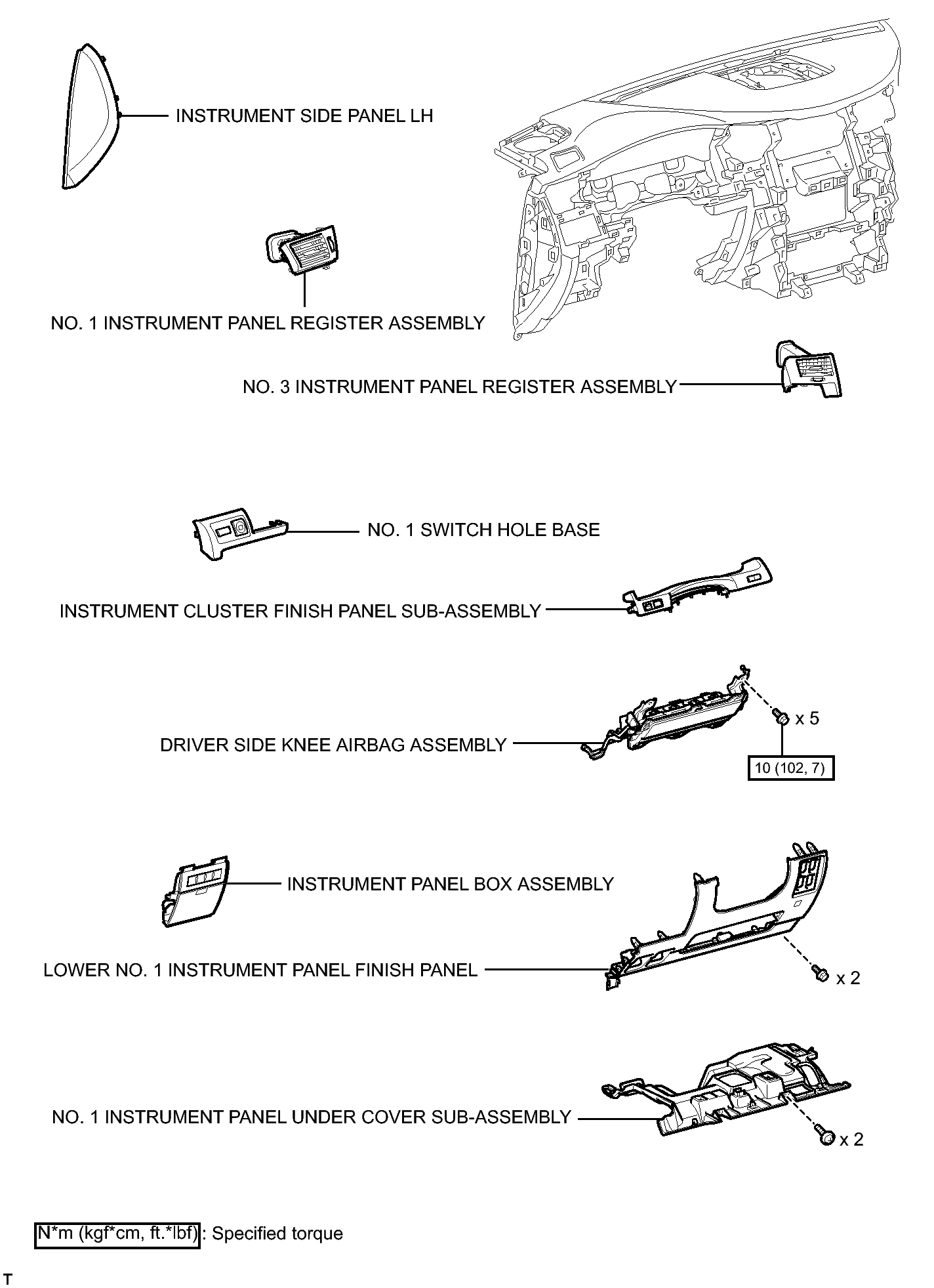 INSTRUMENT SIDE PANEL LH

NO. 1 INSTRUMENT PANEL REGISTER ASSEMBLY

NO. 3 INSTRUMENT PANEL REGISTER ASSEMBLY

NO. 1 SWITCH HOLE BASE

INSTRUMENT CLUSTER FINISH PANEL SUB-ASSEMBLY

DRIVER SIDE KNEE AIRBAG ASSEMBLY

x 5

10 (102, 7)

INSTRUMENT PANEL BOX ASSEMBLY

LOWER NO. 1 INSTRUMENT PANEL FINISH PANEL

x 2

NO. 1 INSTRUMENT PANEL UNDER COVER SUB-ASSEMBLY

x 2

N*m (kgf*cm, ft.*lbf) : Specified torque

T