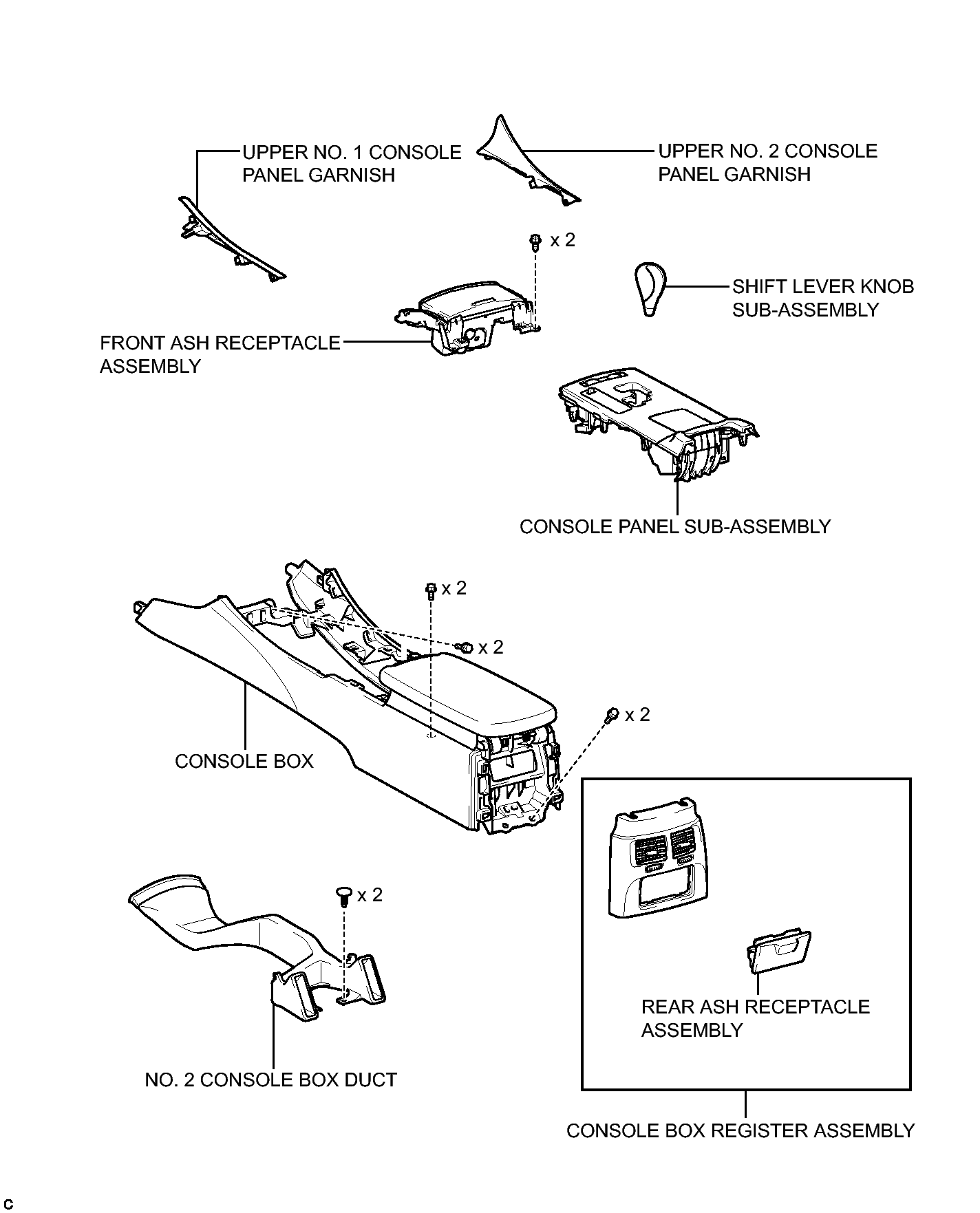 UPPER NO. 1 CONSOLE PANEL GARNISH

UPPER NO. 2 CONSOLE PANEL GARNISH

x 2

SHIFT LEVER KNOB SUB-ASSEMBLY

FRONT ASH RECEPTACLE ASSEMBLY

CONSOLE PANEL SUB-ASSEMBLY

x 2

x 2

x 2

CONSOLE BOX

x 2

REAR ASH RECEPTACLE ASSEMBLY

NO. 2 CONSOLE BOX DUCT

CONSOLE BOX REGISTER ASSEMBLY

C