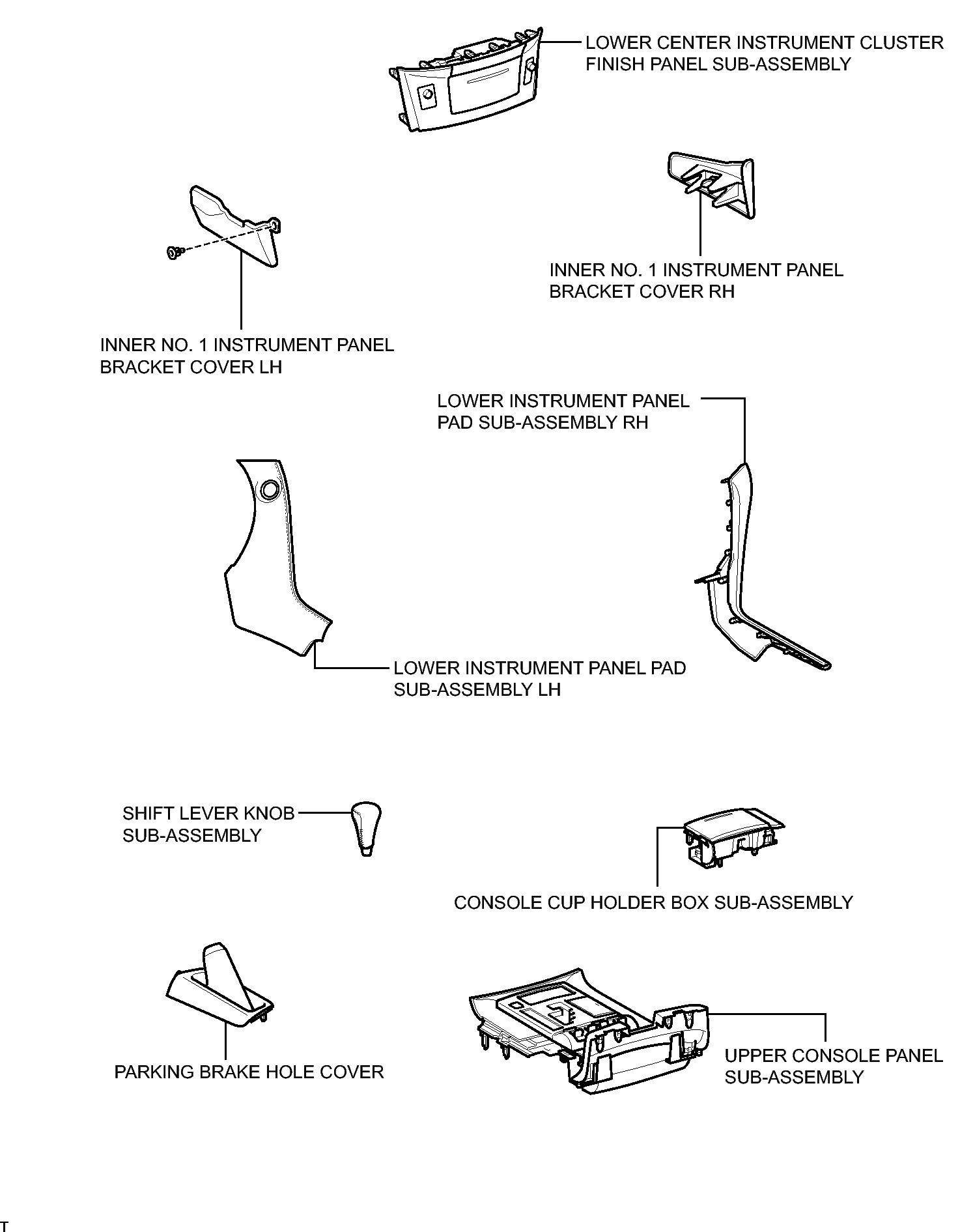 LOWER CENTER INSTRUMENT CLUSTER FINISH PANEL SUB-ASSEMBLY

INNER NO. 1 INSTRUMENT PANEL BRACKET COVER RH

INNER NO. 1 INSTRUMENT PANEL BRACKET COVER LH

LOWER INSTRUMENT PANEL PAD SUB-ASSEMBLY RH

LOWER INSTRUMENT PANEL PAD SUB-ASSEMBLY LH

SHIFT LEVER KNOB SUB-ASSEMBLY

CONSOLE CUP HOLDER BOX SUB-ASSEMBLY

PARKING BRAKE HOLE COVER

UPPER CONSOLE PANEL SUB-ASSEMBLY

T