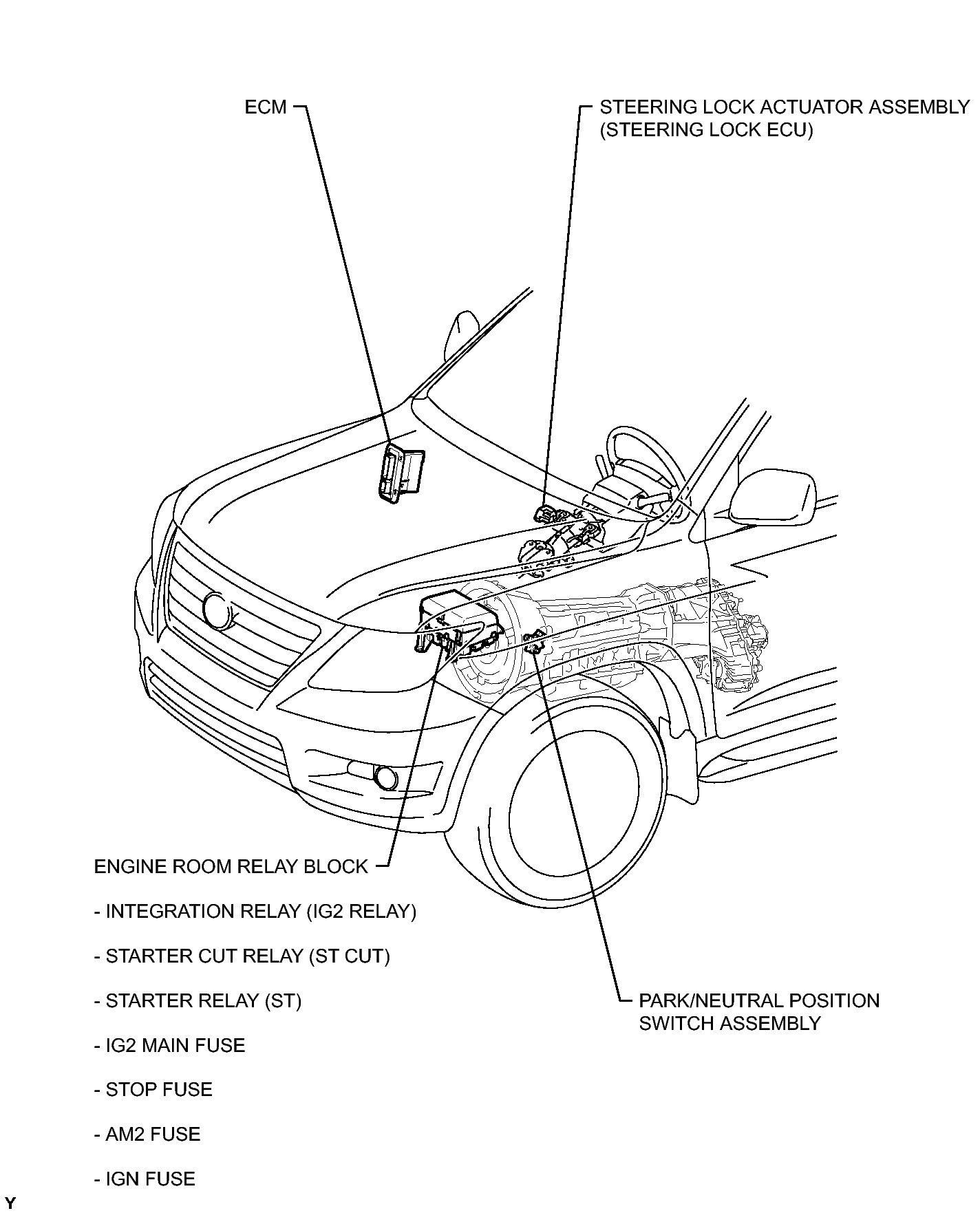 ECM

STEERING LOCK ACTUATOR ASSEMBLY (STEERING LOCK ECU)

ENGINE ROOM RELAY BLOCK

- INTEGRATION RELAY (IG2 RELAY)

- STARTER CUT RELAY (ST CUT)

- STARTER RELAY (ST)

- IG2 MAIN FUSE

- STOP FUSE

- AM2 FUSE

- IGN FUSE

PARK/NEUTRAL POSITION SWITCH ASSEMBLY

Y