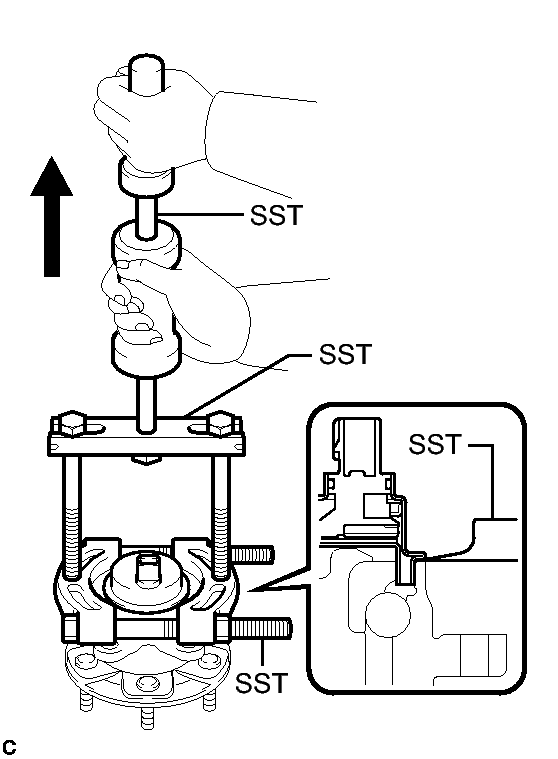 SST

SST

SST

SST

C