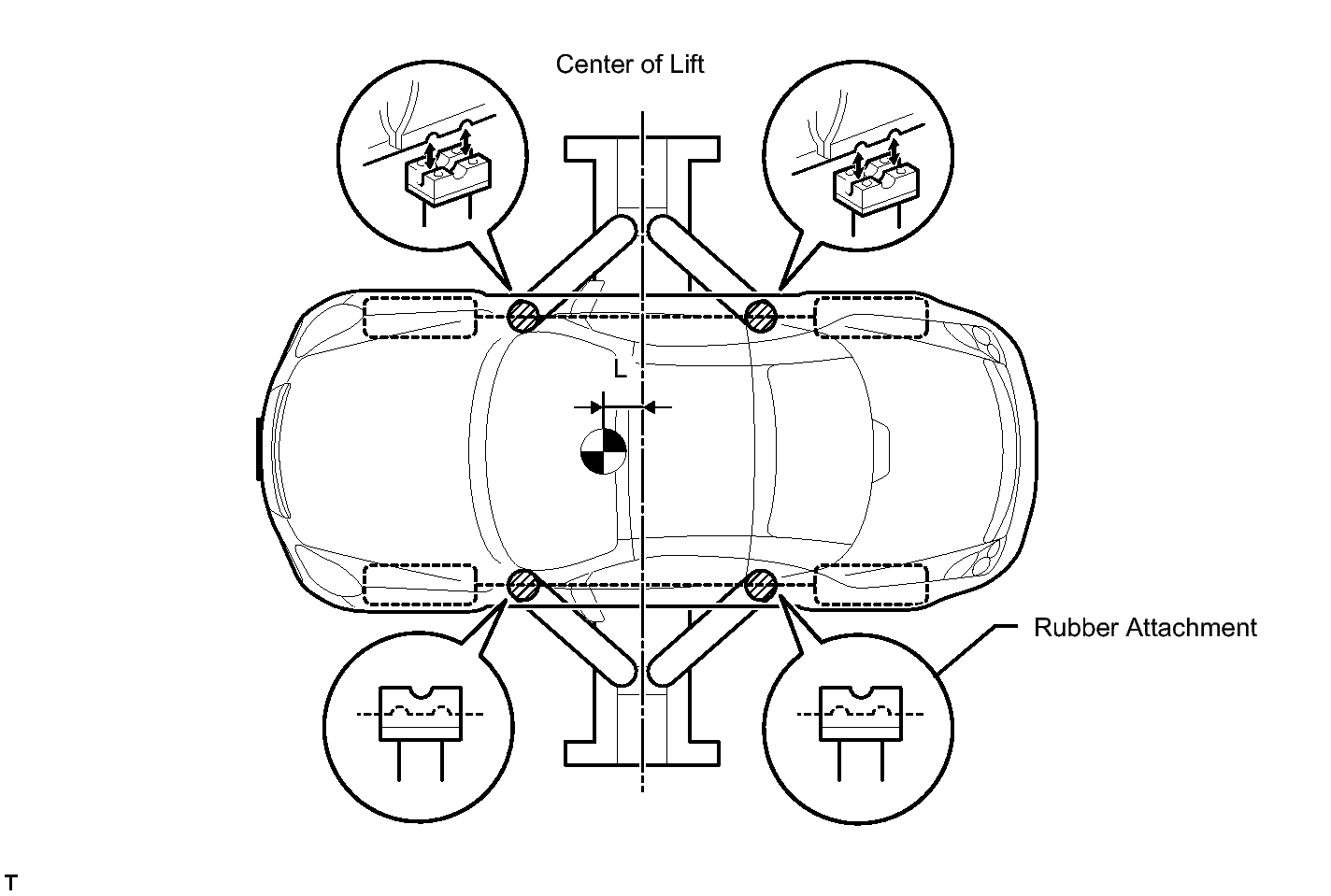 Center of Lift

L

Rubber Attachment

T