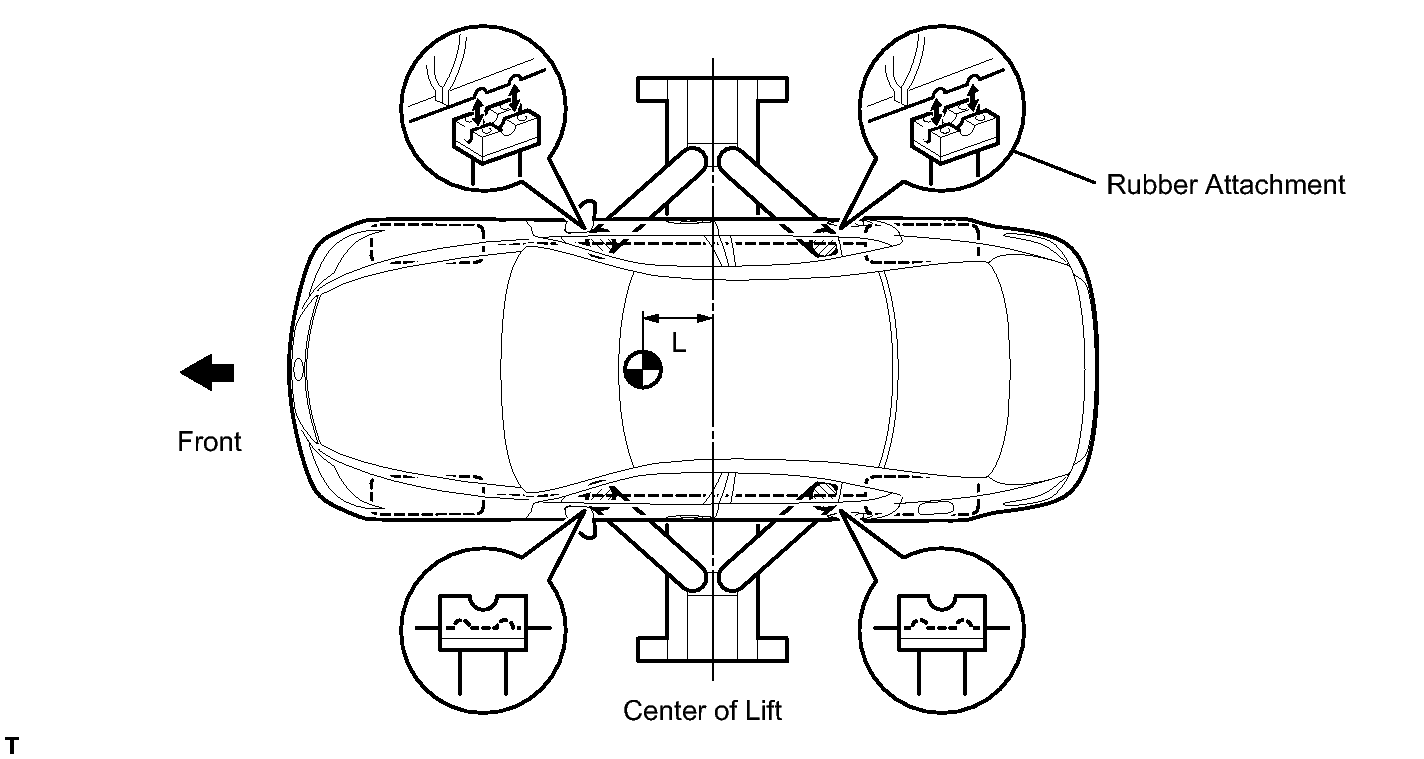 Rubber Attachment

L

Front

Center of Lift

T