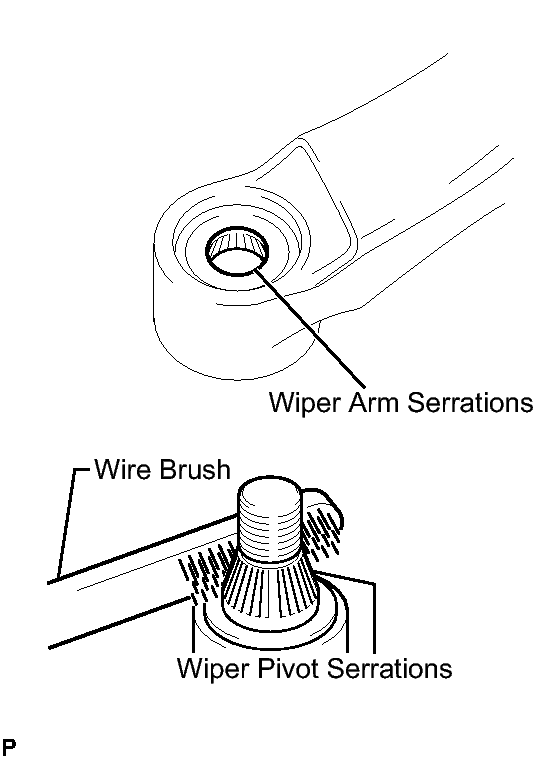 Wiper Arm Serrations

Wire Brush

Wiper Pivot Serrations

P