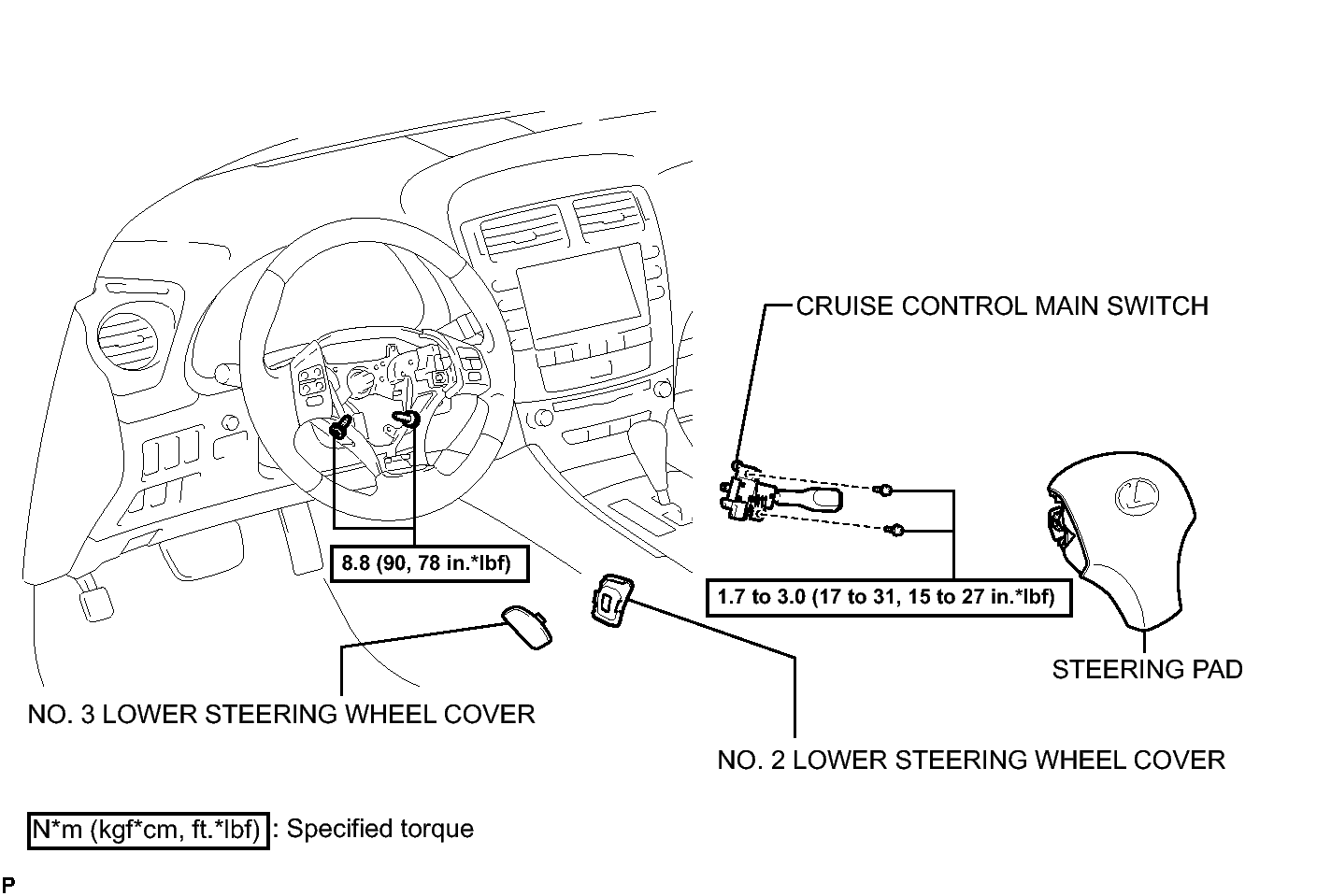 CRUISE CONTROL MAIN SWITCH

8.8 (90, 78 in.*lbf)

1.7 to 3.0 (17 to 31, 15 to 27 in.*lbf)

STEERING PAD

NO. 3 LOWER STEERING WHEEL COVER

NO. 2 LOWER STEERING WHEEL COVER

N*m (kgf*cm, ft.*lbf) : Specified torque

P