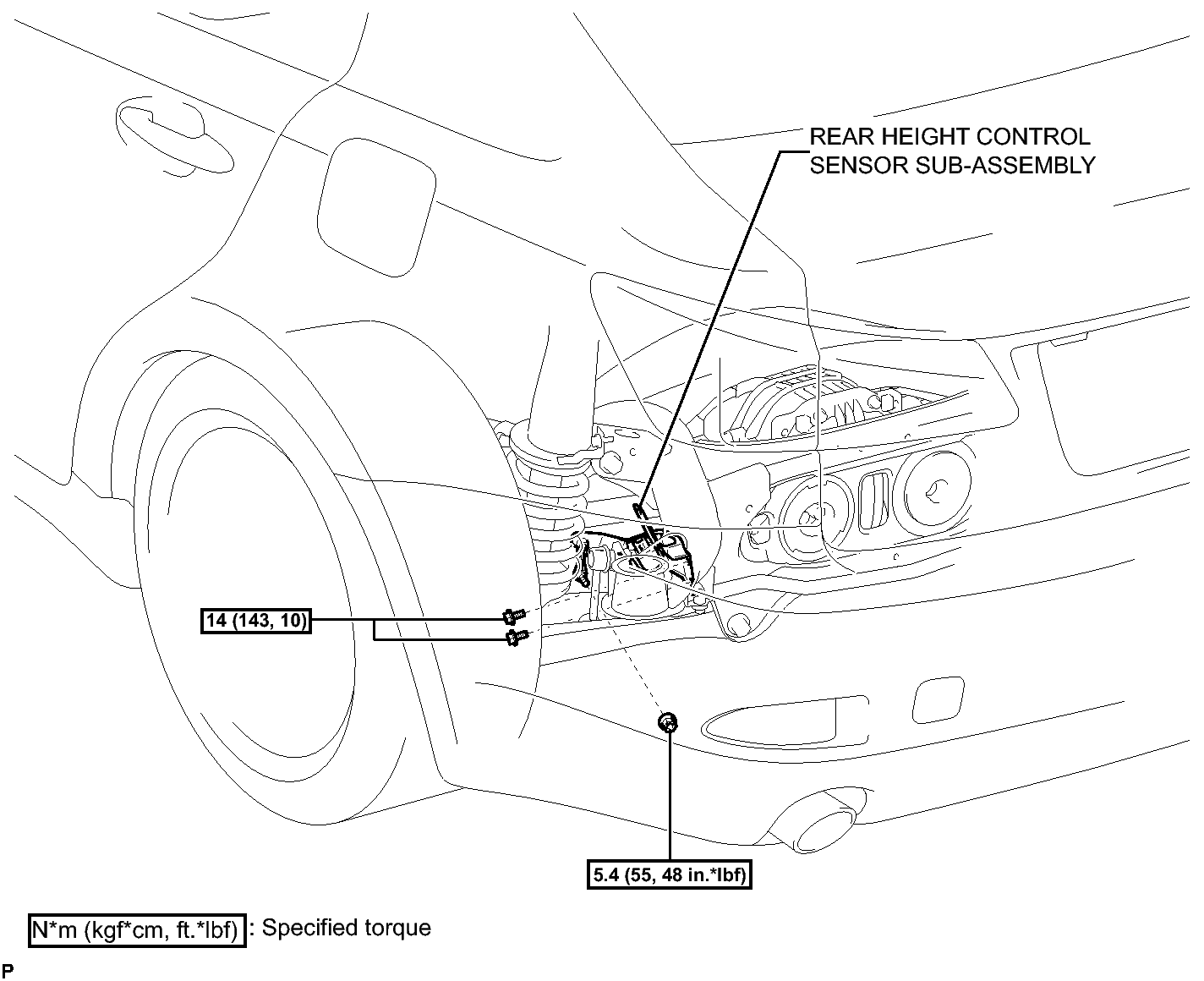 REAR HEIGHT CONTROL SENSOR SUB-ASSEMBLY

14 (143, 10)

5.4 (55, 48 in.*lbf)

N*m (kgf*cm, ft.*lbf) : Specified torque

P