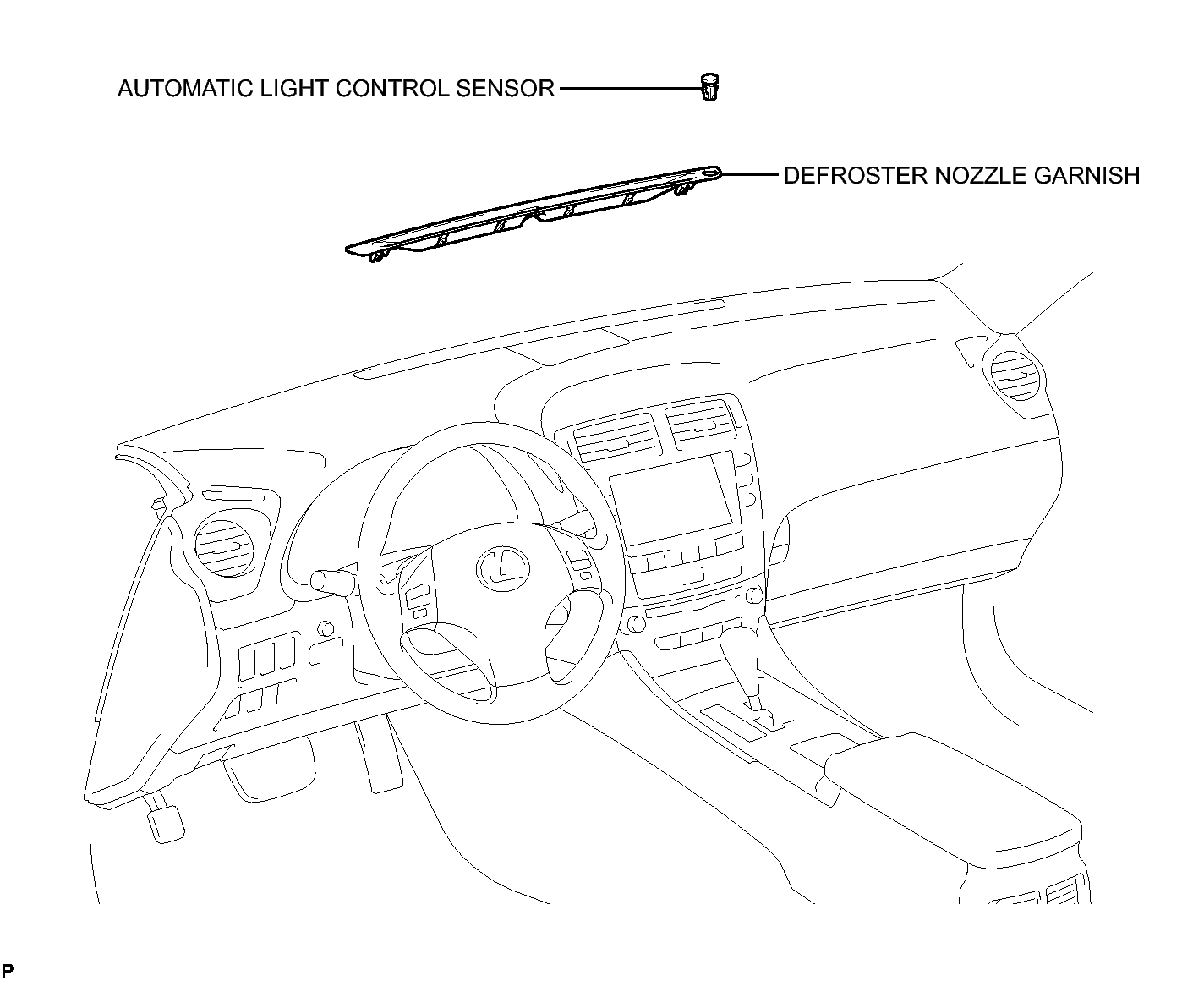 AUTOMATIC LIGHT CONTROL SENSOR

DEFROSTER NOZZLE GARNISH

P