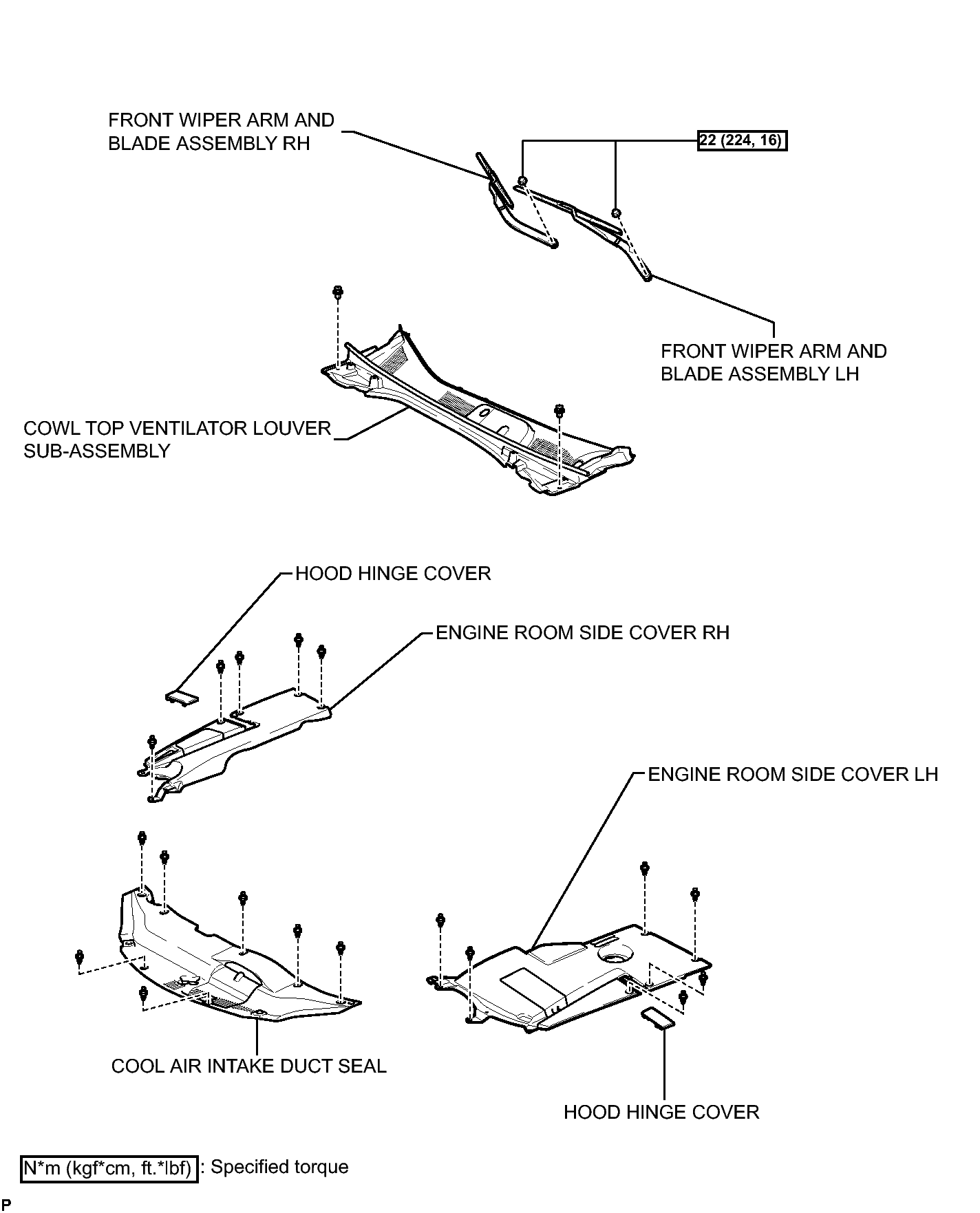 FRONT WIPER ARM AND BLADE ASSEMBLY RH

22 (224, 16)

FRONT WIPER ARM AND BLADE ASSEMBLY LH

COWL TOP VENTILATOR LOUVER SUB-ASSEMBLY

HOOD HINGE COVER

ENGINE ROOM SIDE COVER RH

ENGINE ROOM SIDE COVER LH

COOL AIR INTAKE DUCT SEAL

HOOD HINGE COVER

N*m (kgf*cm, ft.*lbf) : Specified torque

P