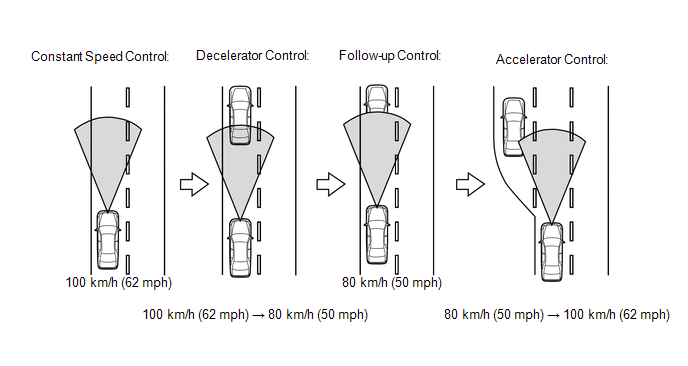 Constant Speed Control:

Decelerator Control:

Follow-up Control:

Accelerator Control:

100 km/h (62 mph)

80 km/h (50 mph)

100 km/h (62 mph) → 80 km/h (50 mph)

80 km/h (50 mph) → 100 km/h (62 mph)