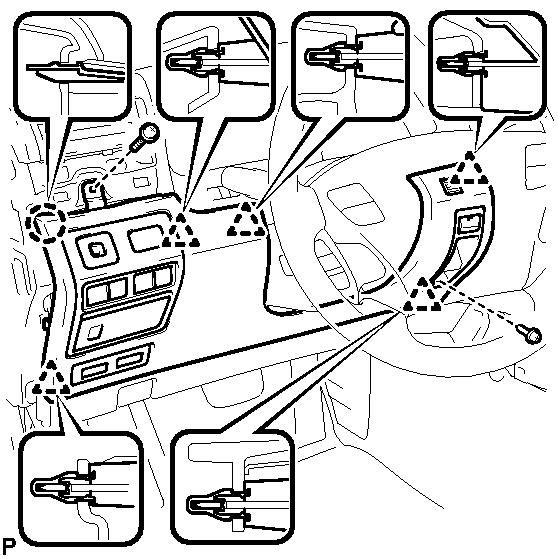 P